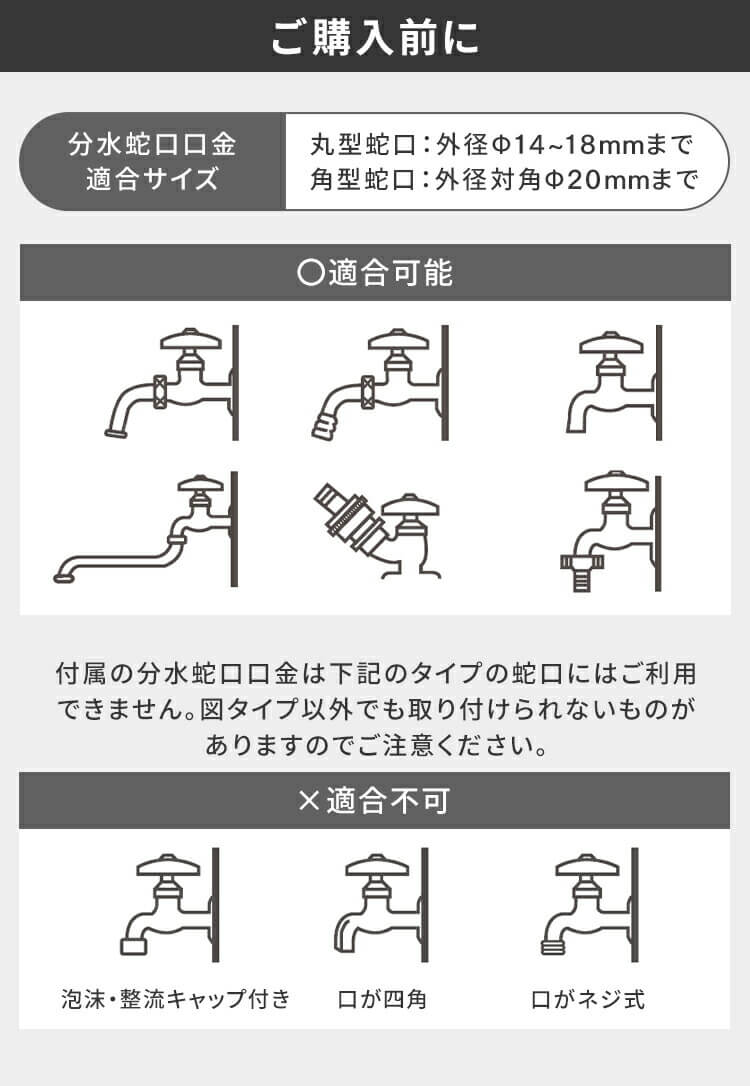 ご購入前に

分水蛇口口金
適合サイズ

丸型蛇口：外径Φ14~18mmまで
角型蛇口：外径対角Φ20mmまで

〇適合可能

付属の分水蛇口口金は下記のタイプの蛇口にはご利用できません。図タイプ以外でも取り付けられないものがありますのでご注意ください。

×適合不可

泡沫・整流キャップ付き

口が四角

口がネジ式