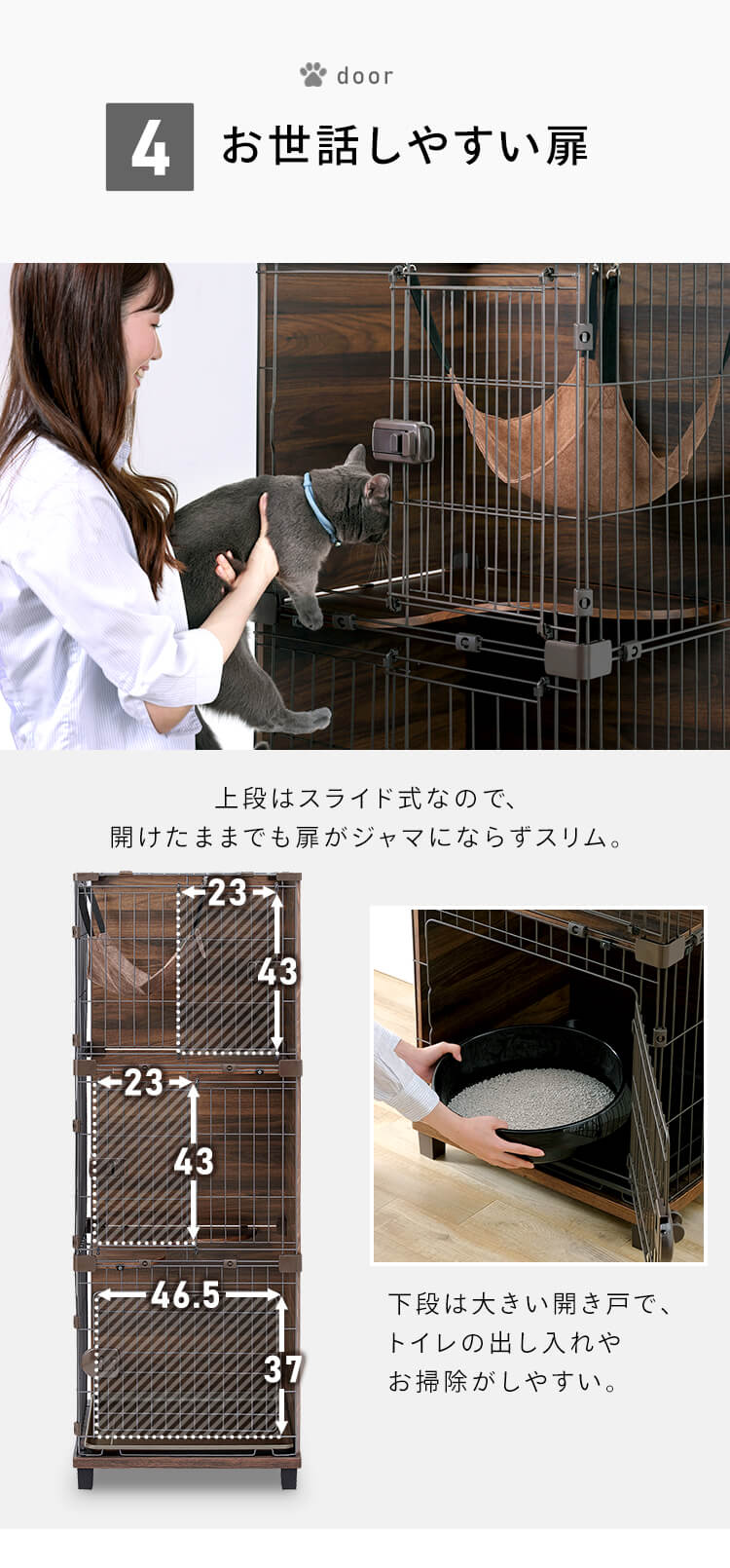 door

4 お世話しやすい扉

上段はスライド式なので、
開けたままでも扉がジャマにならずスリム。

23
43
23
43
46.5
37

下段は大きい開き戸で、
トイレの出し入れや
お掃除がしやすい。