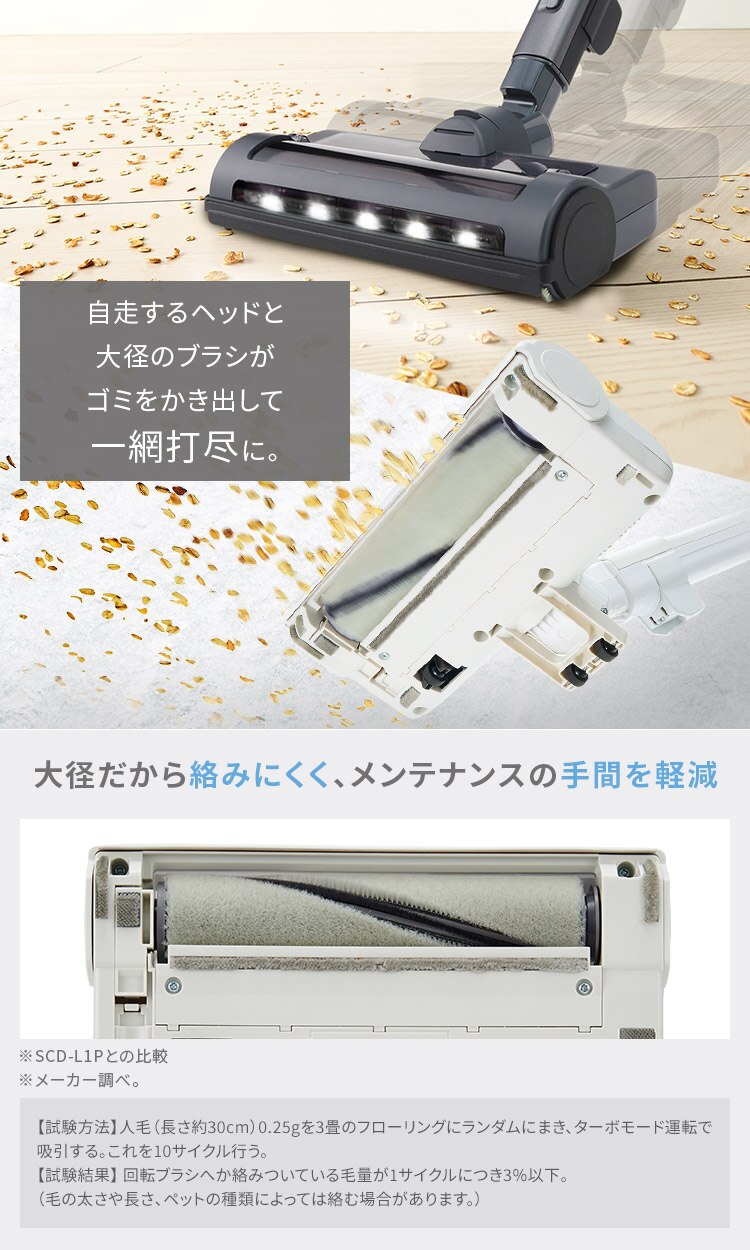 自走するヘッドと
大径のブラシが
ゴミをかき出して
一網打尽に。

大径だから絡みにくく、メンテナンスの手間を軽減

※SCD-L1Pとの比較
※メーカー調べ。

【試験方法】人毛（長さ約30cm）0.25gを3畳のフローリングにランダムにまき、ターボモード運転で吸引する。これを10サイクル行う。
【試験結果】回転ブラシへか絡みついている毛量が1サイクルにつき3%以下。
（毛の太さや長さ、ペットの種類によっては絡む場合があります。）