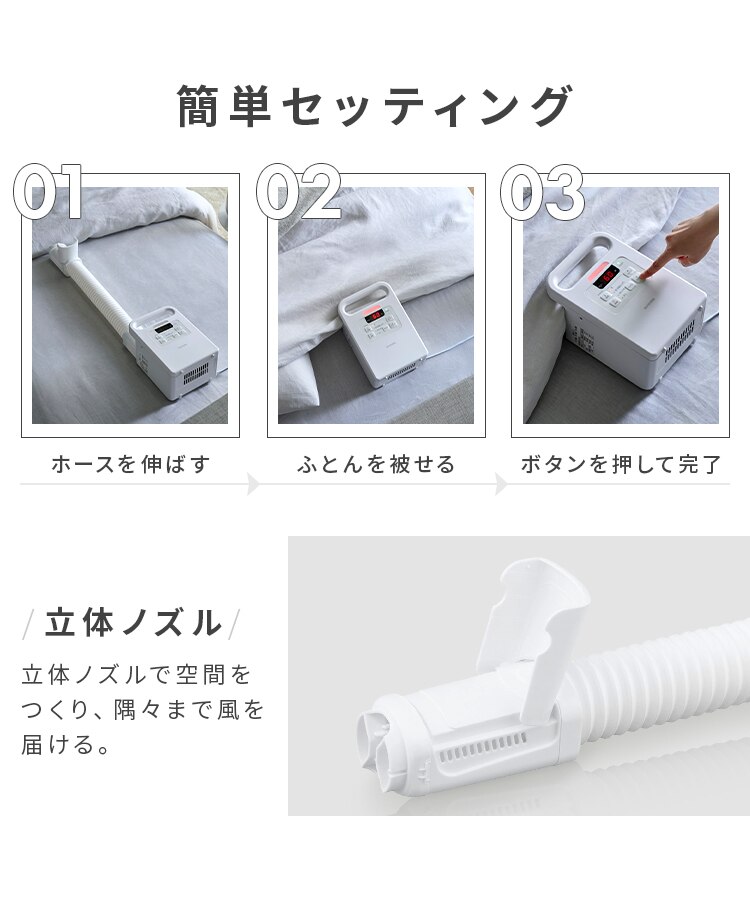 簡単セッティング

01

ホースを伸ばす

02

ふとんを被せる

03

ボタンを押して完了

/ 立体ノズル /

立体ノズルで空間をつくり、隅々まで風を届ける。