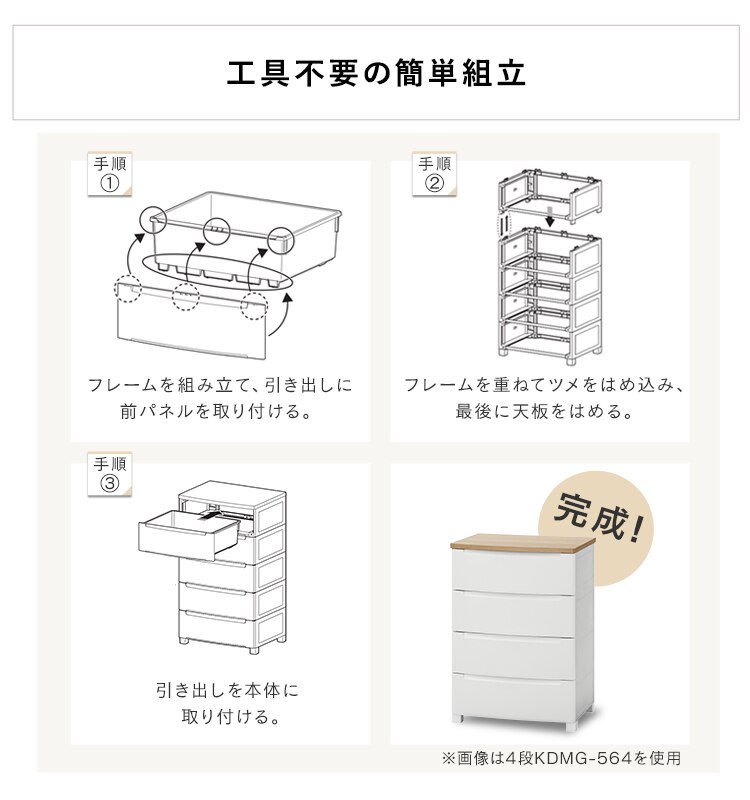 工具不要の簡単組立

手順
①

フレームを組み立て、引き出しに前パネルを取り付ける。

手順
②

フレームを重ねてツメをはめ込み、最後に天板をはめる。

手順
③

引き出しを本体に取り付ける。

完成!

※画像は4段KDMG-564を使用