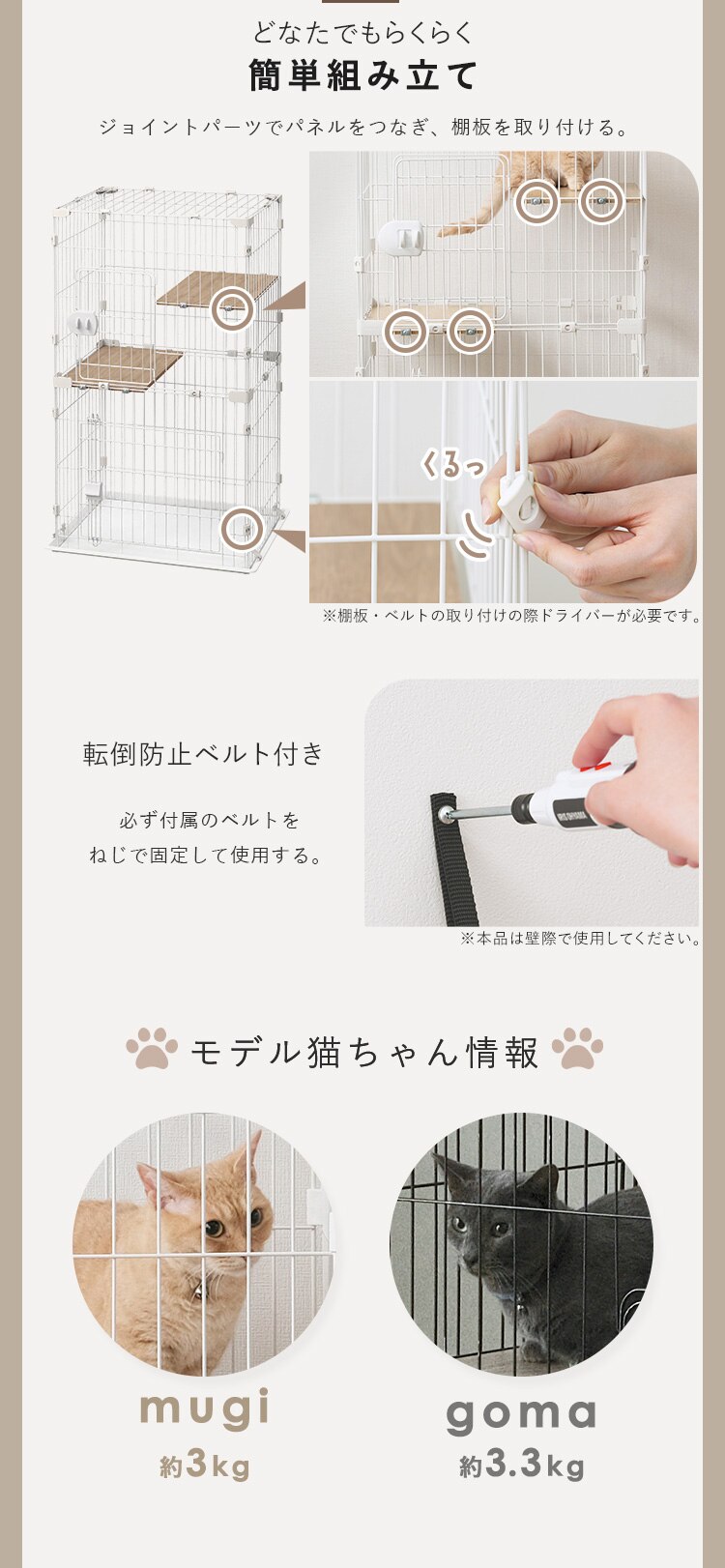 どなたでもらくらく
簡単組み立て

ジョイントパーツでパネルをつなぎ、棚板を取り付ける。

くるっ

※棚板・ベルトの取り付けの際ドライバーが必要です。

転倒防止ベルト付き

必ず付属のベルトを
ねじで固定して使用する。

※本品は壁際で使用してください。

モデル猫ちゃん情報

mugi
約3kg

goma
約3.3kg