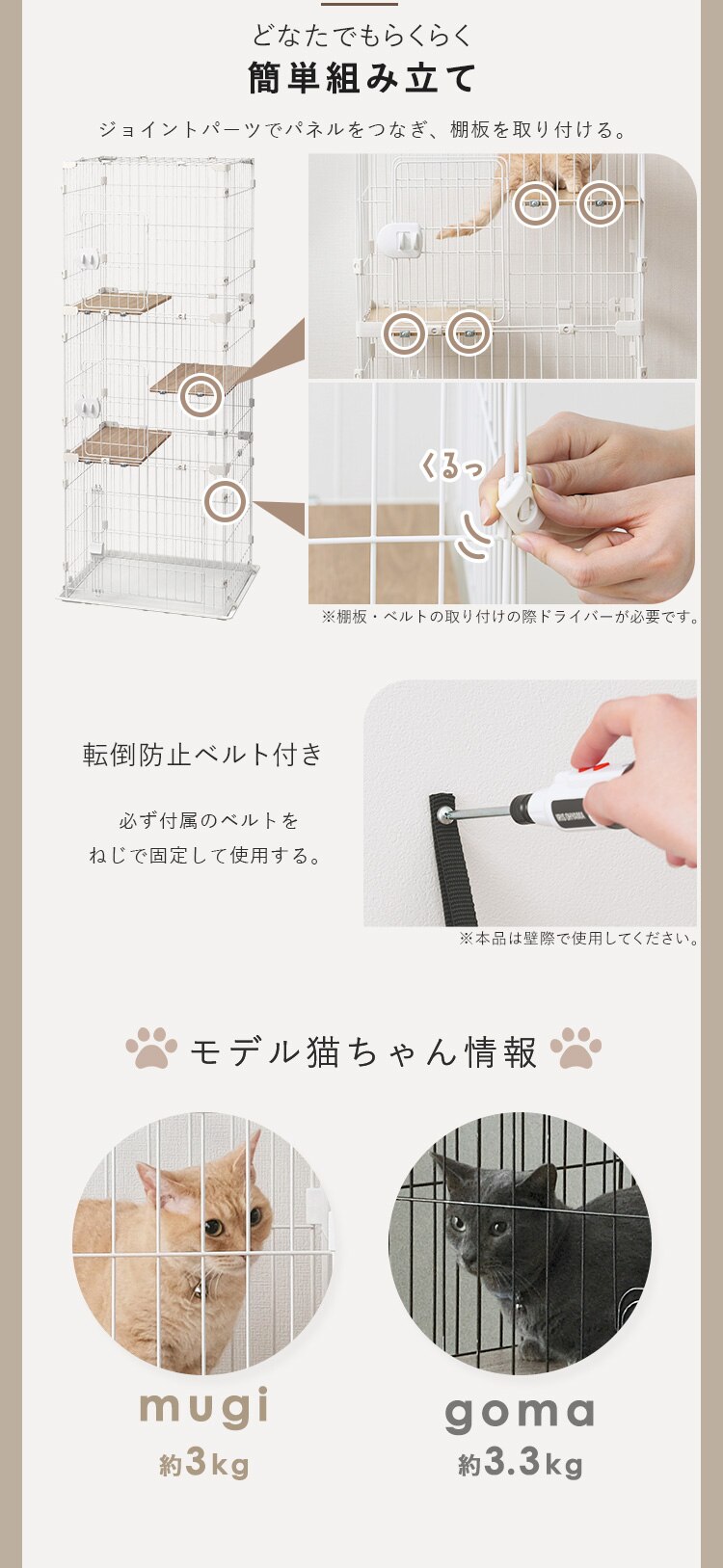 どなたでもらくらく
簡単組み立て

ジョイントパーツでパネルをつなぎ、棚板を取り付ける。

くるっ

※棚板・ベルトの取り付けの際ドライバーが必要です。

転倒防止ベルト付き

必ず付属のベルトを
ねじで固定して使用する。

※本品は壁際で使用してください。

モデル猫ちゃん情報

mugi
約3kg

goma
約3.3kg