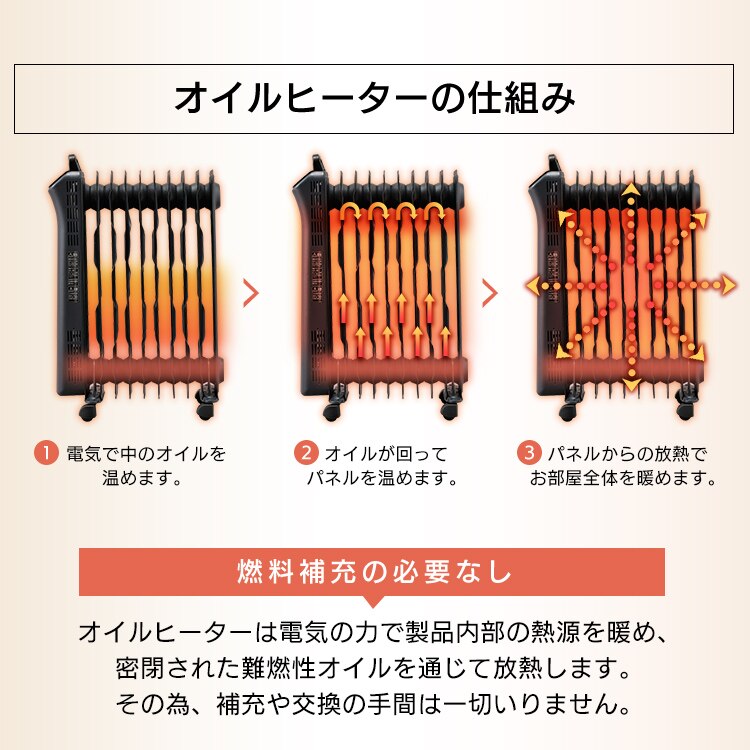 オイルヒーターの仕組み

1 電気で中のオイルを温めます。

2 オイルが回ってパネルを温めます。

3 パネルからの放熱でお部屋全体を暖めます。

燃料補充の必要なし

オイルヒーターは電気の力で製品内部の熱源を暖め、密閉された難燃性オイルを通じて放熱します。その為、補充や交換の手間は一切いりません。