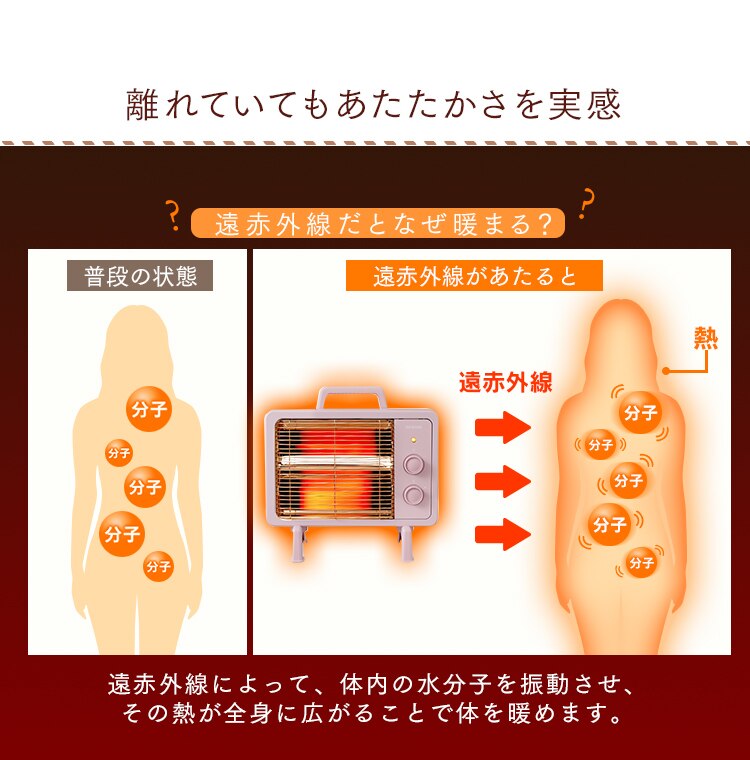 離れていてもあたたかさを実感

？ 遠赤外線だとなぜ暖まる？ ？

普段の状態

分子
分子
分子
分子
分子

遠赤外線があたると

遠赤外線

熱

分子
分子
分子
分子
分子

遠赤外線によって、体内の水分子を振動させ、その熱が全身に広がることで体を暖めます。