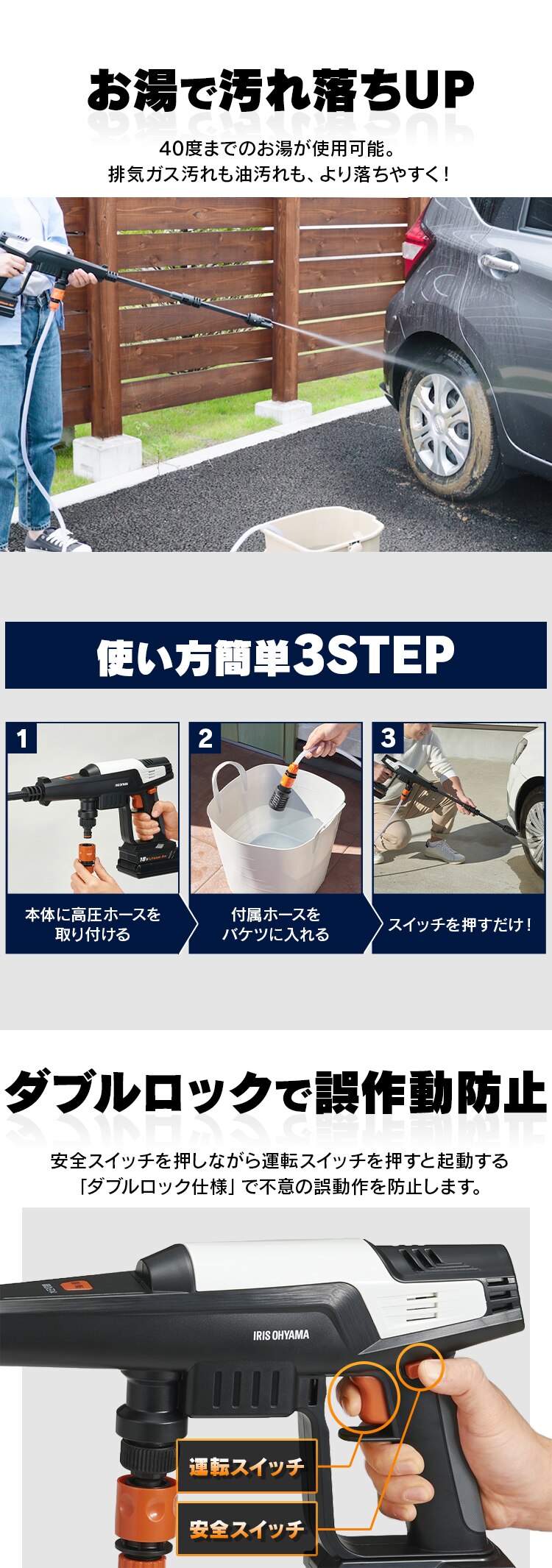 お湯で汚れ落ちUP

40度までのお湯が使用可能。
排気ガス汚れも油汚れも、より落ちやすく！

使い方簡単3STEP

1
本体に高圧ホースを取り付ける

2
付属ホースをバケツに入れる

3
スイッチを押すだけ！

ダブルロックで誤作動防止

安全スイッチを押しながら運転スイッチを押すと起動する「ダブルロック仕様」で不意の誤動作を防止します。

IRIS OHYAMA

運転スイッチ
安全スイッチ