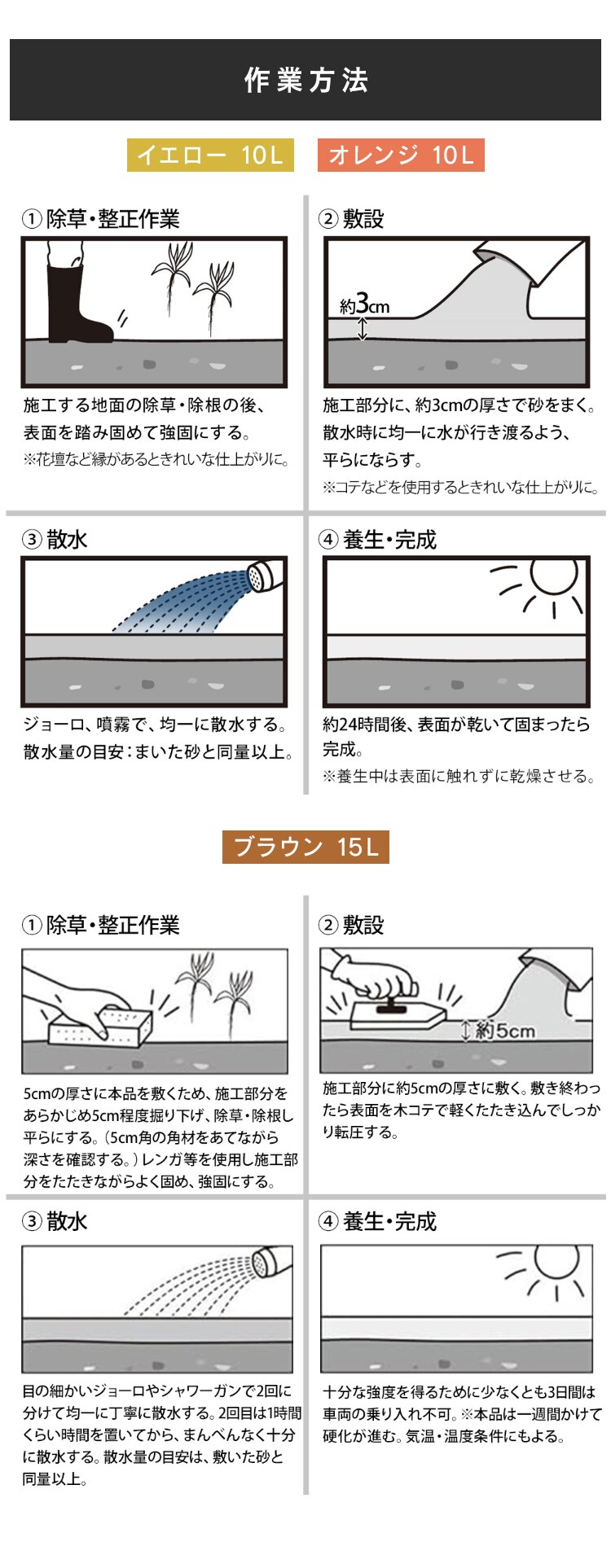 作業方法

イエロー 10L

オレンジ 10L

① 除草・整正作業

施工する地面の除草・除根の後、表面を踏み固めて強固にする。
※花壇など縁があるときれいな仕上がりに。

② 敷設

約3cm

施工部分に、約3cmの厚さで砂をまく。散水時に均一に水が行き渡るよう、平らにならす。
※コテなどを使用するときれいな仕上がりに。

③ 散水

ジョーロ、噴霧で、均一に散水する。散水量の目安：まいた砂と同量以上。

④ 養生・完成

約24時間後、表面が乾いて固まったら完成。
※養生中は表面に触れずに乾燥させる。

ブラウン 15L

① 除草・整正作業

5cmの厚さに本品を敷くため、施工部分をあらかじめ5cm程度掘り下げ、除草・除根し平らにする。(5cm角の角材をあてながら深さを確認する。)レンガ等を使用し施工部分をたたきながらよく固め、強固にする。

② 敷設

約5cm

施工部分に約5cmの厚さに敷く。敷き終わったら表面を木コテで軽くたたき込んでしっかり転圧する。

③ 散水

目の細かいジョーロやシャワーガンで2回に分けて均一に丁寧に散水する。2回目は1時間くらい時間を置いてから、まんべんなく十分に散水する。散水量の目安は、敷いた砂と同量以上。

④ 養生・完成

十分な強度を得るために少なくとも3日間は車両の乗り入れ不可。※本品は一週間かけて硬化が進む。気温・温度条件にもよる。