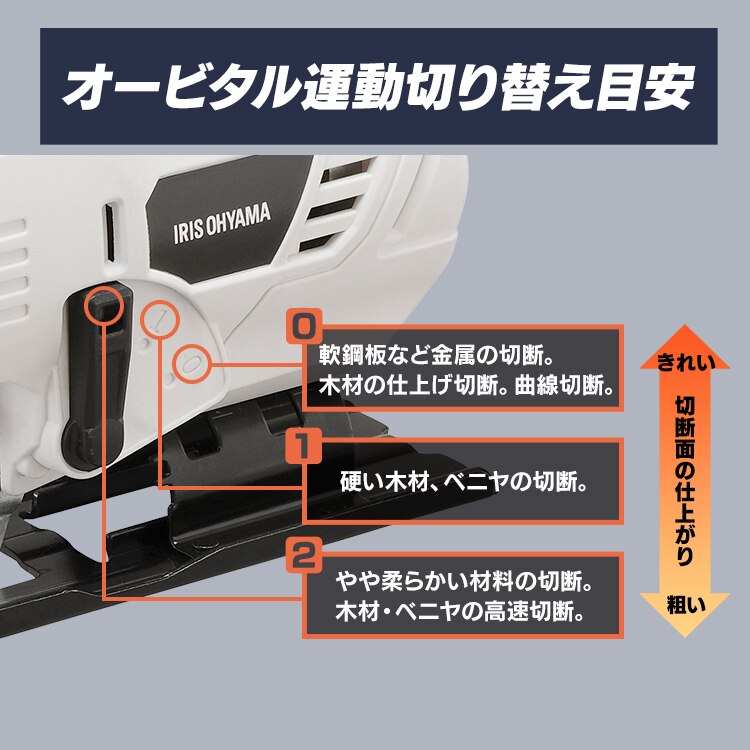 オービタル運動切り替え目安

IRIS OHYAMA

1
0

0
軟鋼板など金属の切断。
木材の仕上げ切断。曲線切断。

1
硬い木材、ベニヤの切断。

2
やや柔らかい材料の切断。
木材・ベニヤの高速切断。

きれい
切断面の仕上がり
粗い