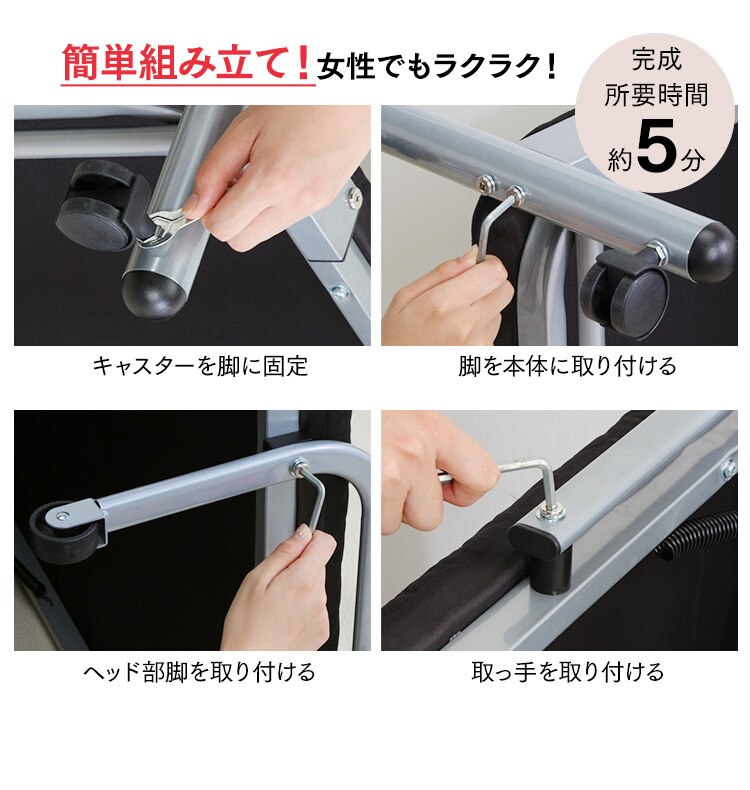 簡単組み立て！女性でもラクラク！

完成
所要時間
約5分

キャスターを脚に固定

脚を本体に取り付ける

ヘッド部脚を取り付ける

取っ手を取り付ける