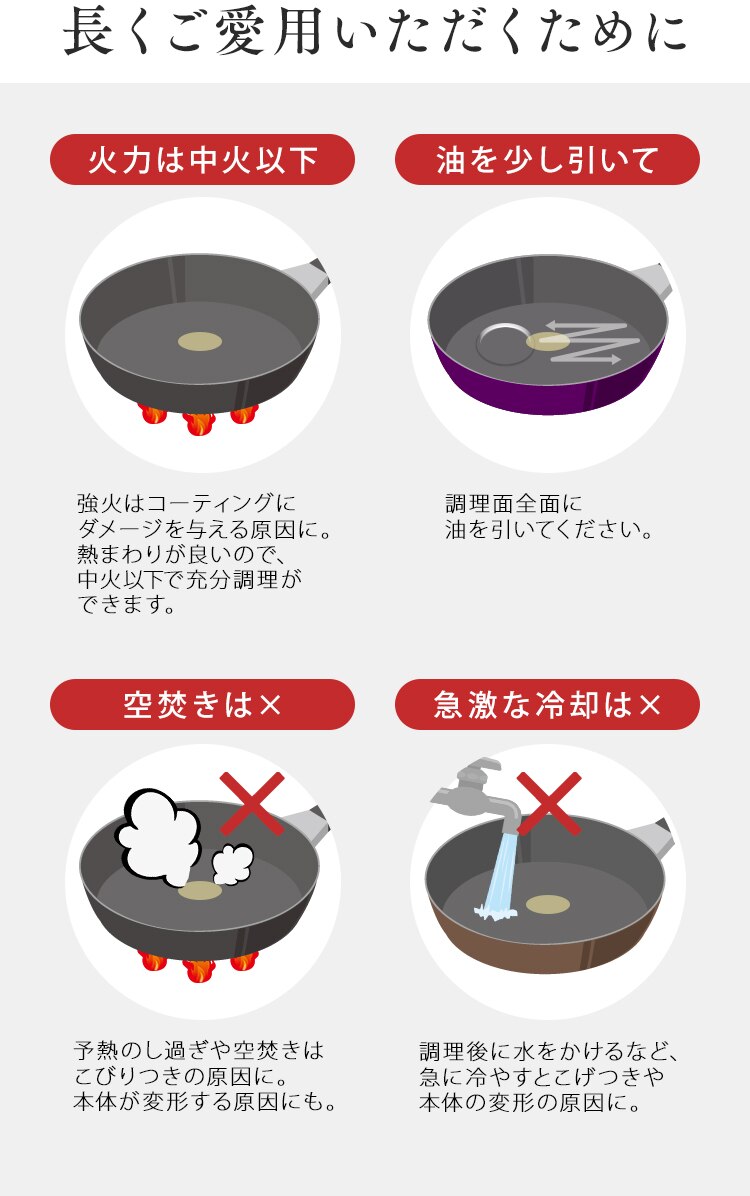 長くご愛用いただくために

火力は中火以下

強火はコーティングにダメージを与える原因に。熱まわりが良いので、中火以下で充分調理ができます。

油を少し引いて

調理面全面に油を引いてください。

空焚きは×

予熱のし過ぎや空焚きはこびりつきの原因に。本体が変形する原因にも。

急激な冷却は×

調理後に水をかけるなど、急に冷やすとこげつきや本体の変形の原因に。