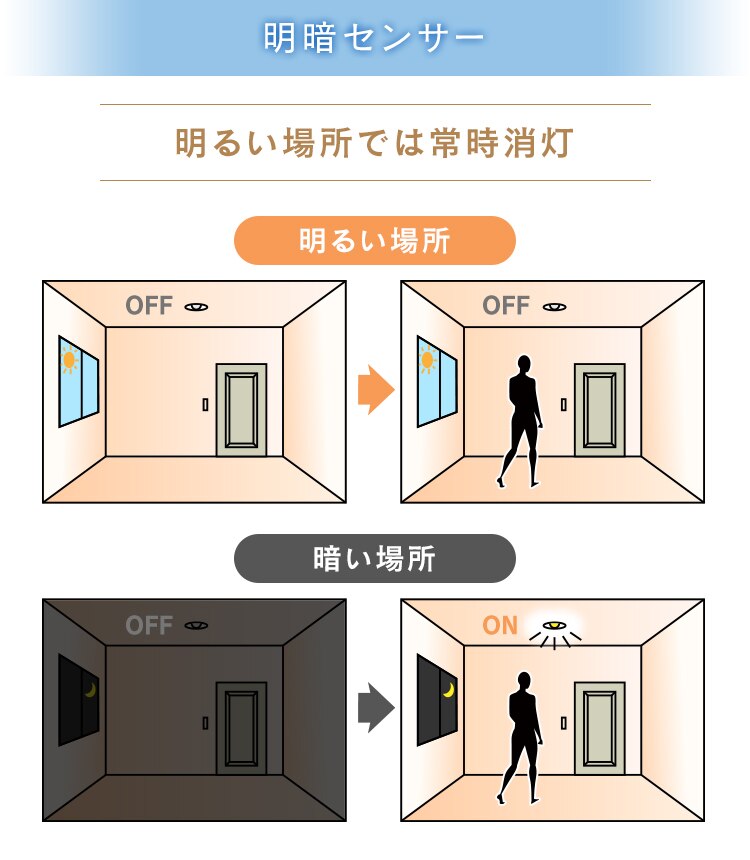 明暗センサー

明るい場所では常時消灯

明るい場所

OFF

OFF

暗い場所

OFF

ON