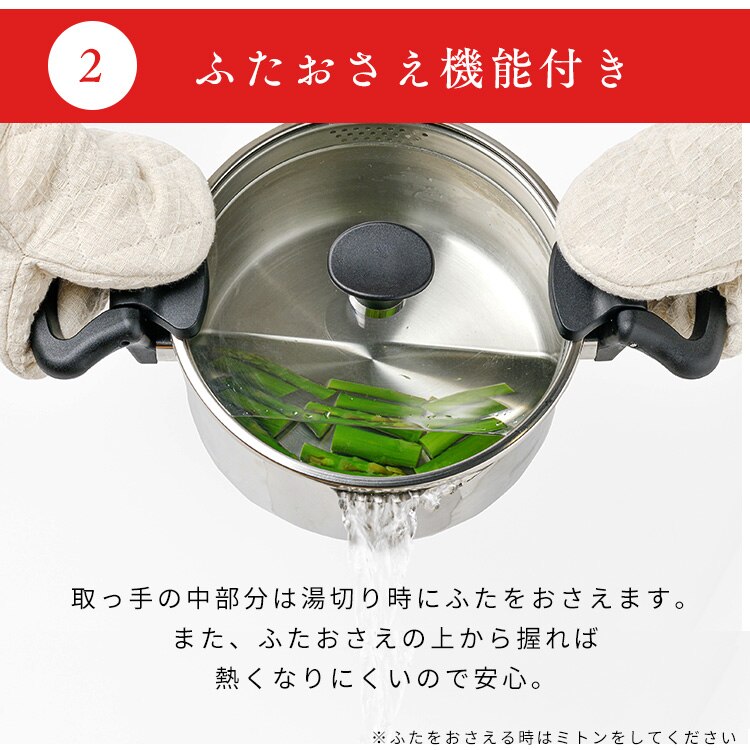 2 ふたおさえ機能付き

取っ手の中部分は湯切り時にふたをおさえます。
また、ふたおさえの上から握れば
熱くなりにくいので安心。

※ふたをおさえる時はミトンをしてください