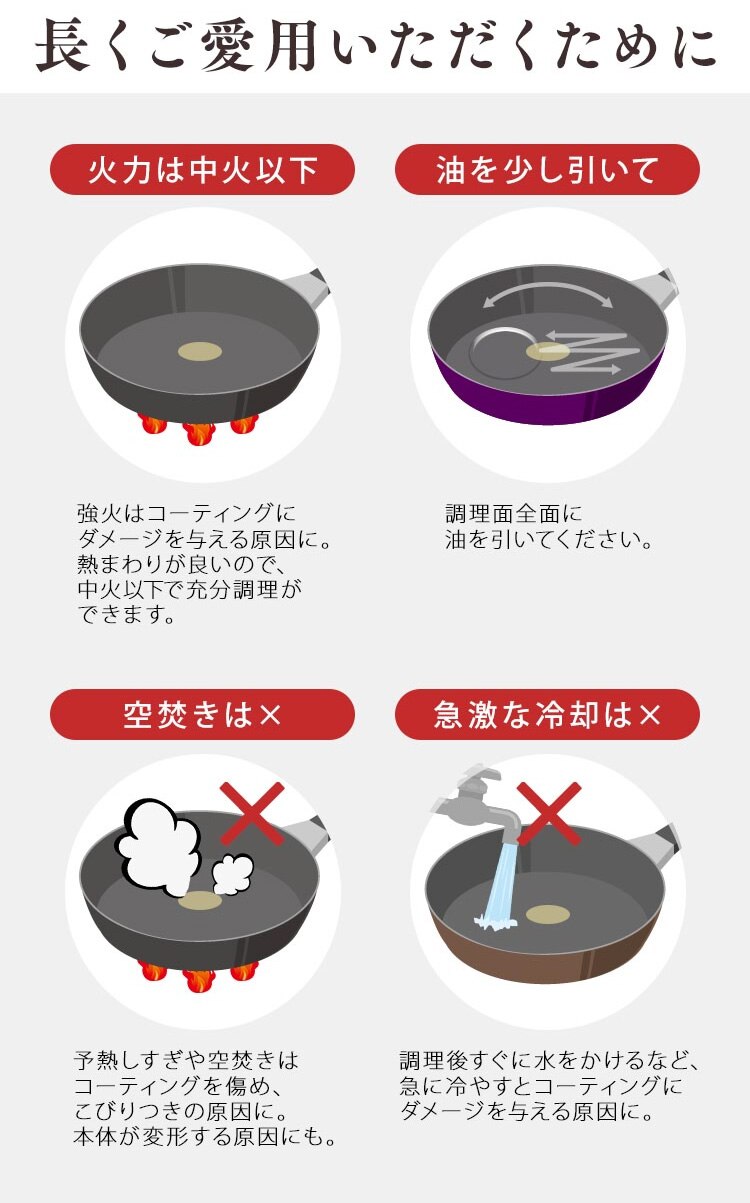 長くご愛用いただくために

火力は中火以下

強火はコーティングにダメージを与える原因に。熱まわりが良いので、中火以下で充分調理ができます。

油を少し引いて

調理面全面に油を引いてください。

空焚きは×

予熱しすぎや空焚きはコーティングを傷め、こびりつきの原因に。本体が変形する原因にも。

急激な冷却は×

調理後すぐに水をかけるなど、急に冷やすとコーティングにダメージを与える原因に。