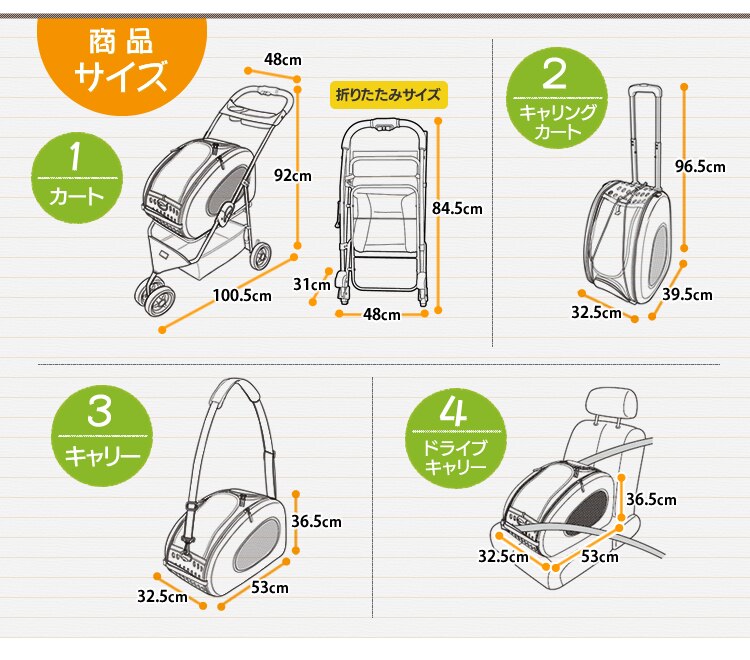 商品サイズ

1
カート

48cm
92cm
100.5cm

折りたたみサイズ
84.5cm
31cm
48cm

2
キャリングカート

96.5cm
32.5cm
39.5cm

3
キャリー

36.5cm
32.5cm
53cm

4
ドライブキャリー

36.5cm
32.5cm
53cm