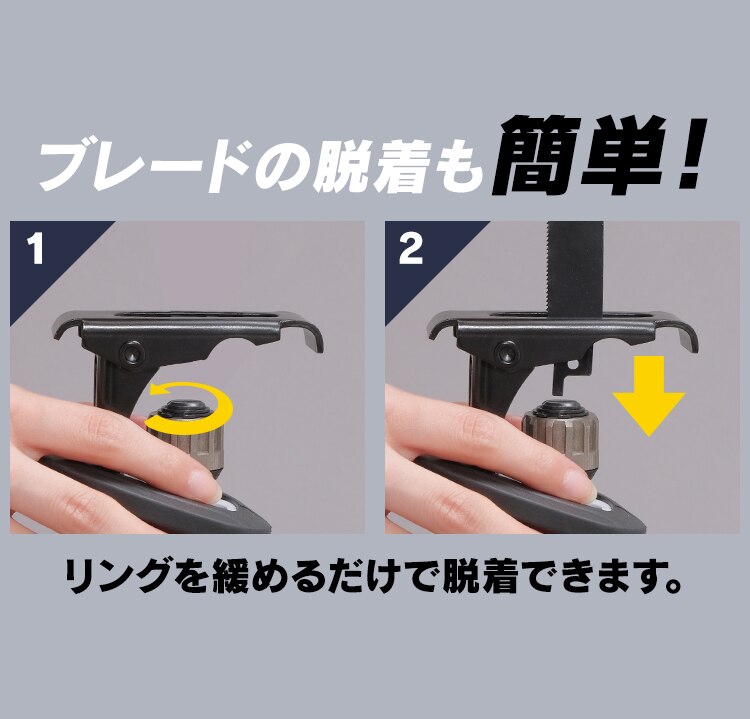 ブレードの脱着も簡単！

1

2

リングを緩めるだけで脱着できます。