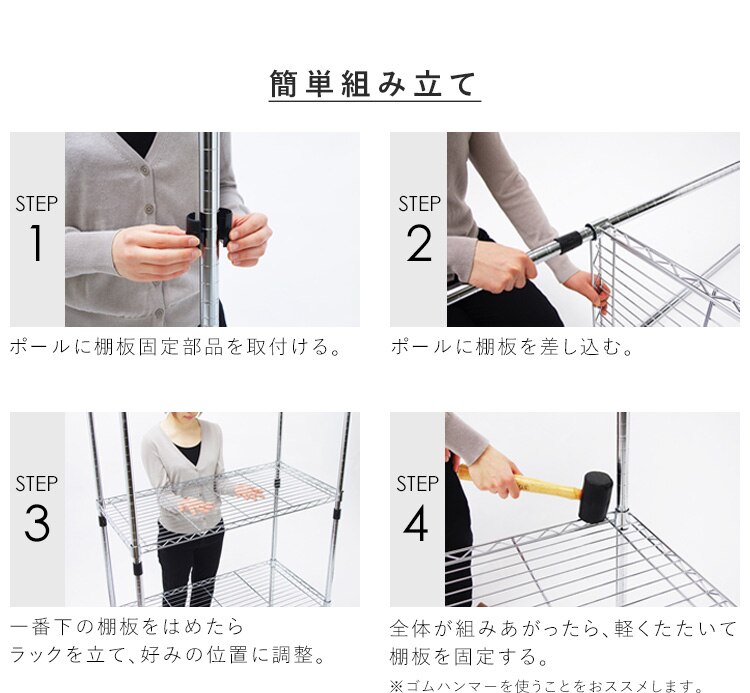 簡単組み立て

STEP
1

ポールに棚板固定部品を取付ける。

STEP
2

ポールに棚板を差し込む。

STEP
3

一番下の棚板をはめたら
ラックを立て、好みの位置に調整。

STEP
4

全体が組みあがったら、軽くたたいて
棚板を固定する。
※ゴムハンマーを使うことをおススメします。