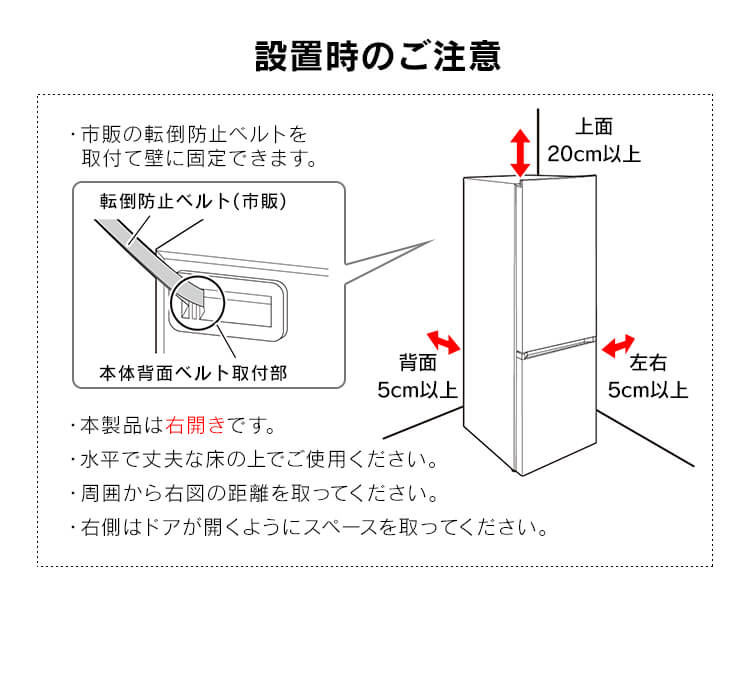 設置時のご注意

・市販の転倒防止ベルトを取付て壁に固定できます。

転倒防止ベルト(市販)

本体背面ベルト取付部

上面
20cm以上

背面
5cm以上

左右
5cm以上

・本製品は右開きです。
・水平で丈夫な床の上でご使用ください。
・周囲から右図の距離を取ってください。
・右側はドアが開くようにスペースを取ってください。