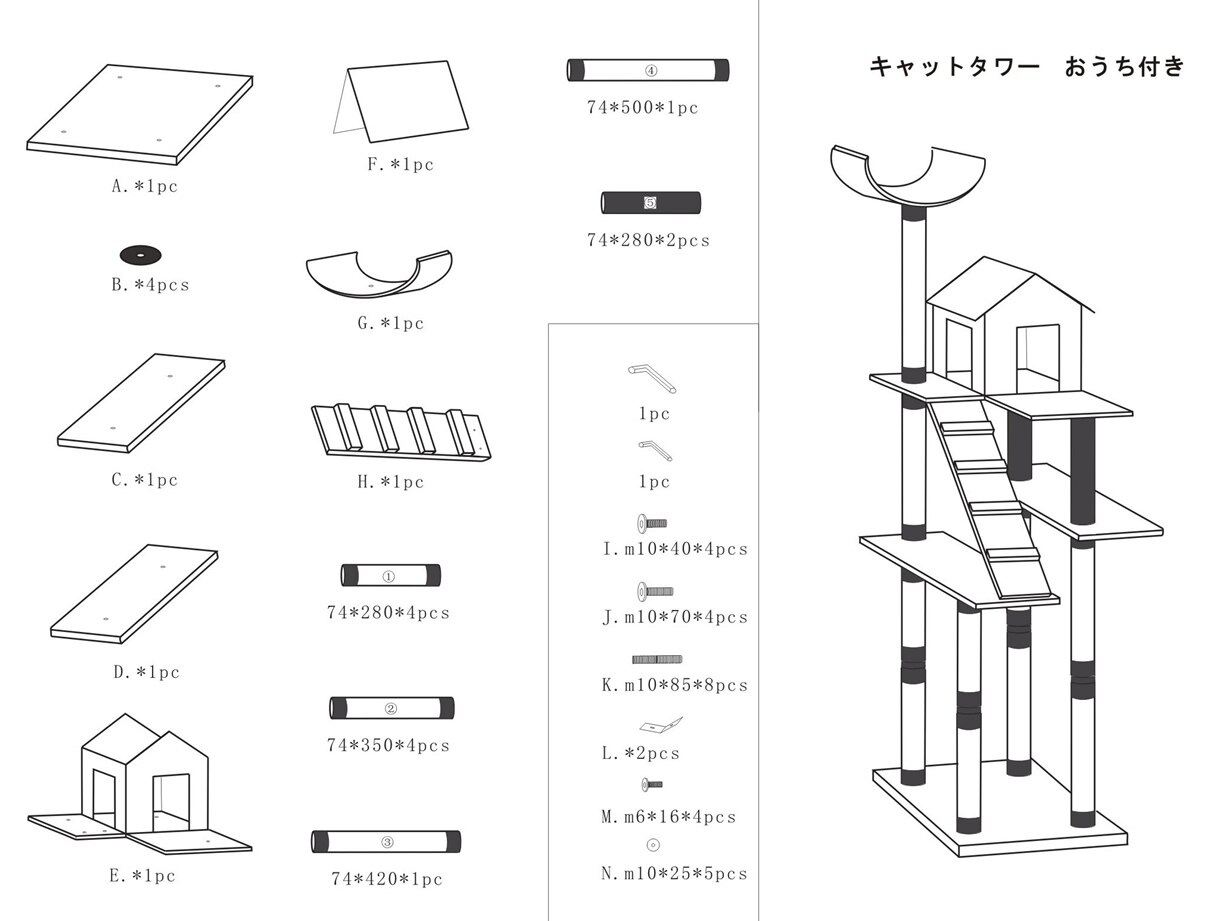 A.*1pc

B.*4pcs

C.*1pc

D.*1pc

E.*1pc

F.*1pc

G.*1pc

H.*1pc

①
74*280*4pcs

②
74*350*4pcs

③
74*420*1pc

④
74*500*1pc

⑤
74*280*2pcs

1pc

1pc

I.m10*40*4pcs

J.m10*70*4pcs

K.m10*85*8pcs

L.*2pcs

M.m6*16*4pcs

N.m10*25*5pcs

キャットタワー　おうち付き