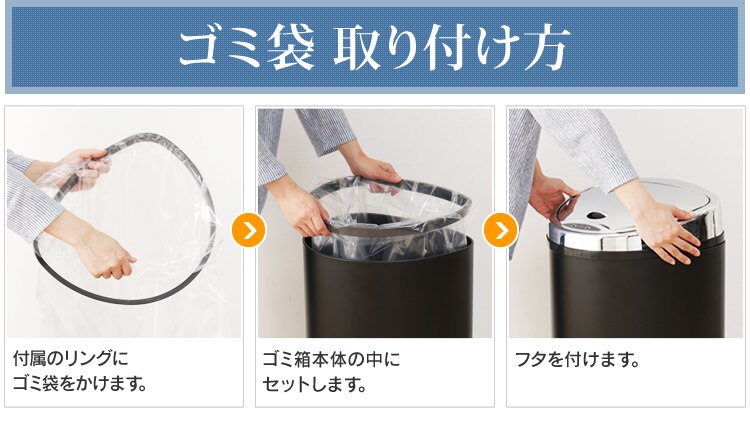 ゴミ袋 取り付け方

付属のリングに
ゴミ袋をかけます。

ゴミ箱本体の中に
セットします。

フタを付けます。