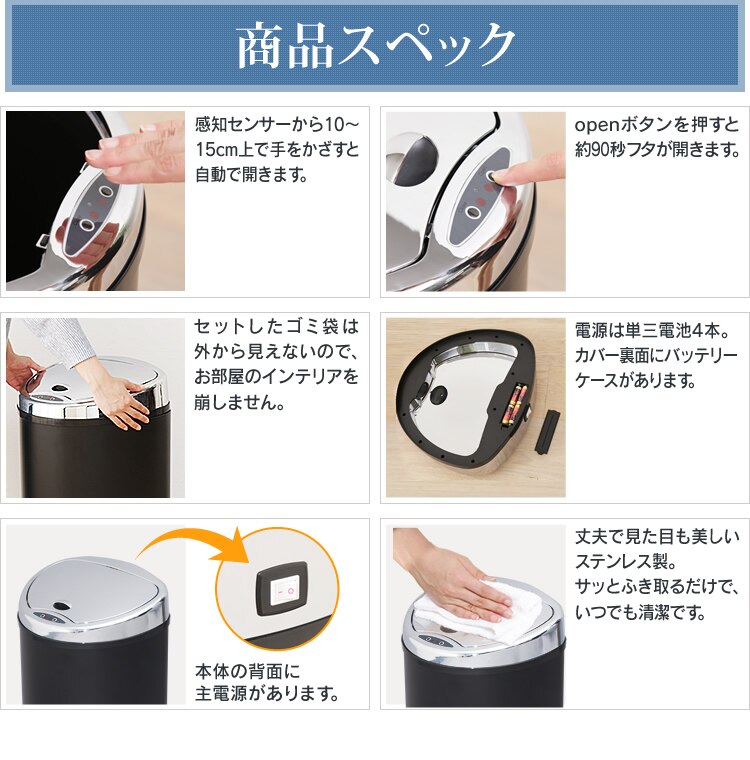 商品スペック

感知センサーから10~15cm上で手をかざすと自動で開きます。

openボタンを押すと約90秒フタが開きます。

セットしたゴミ袋は外から見えないので、お部屋のインテリアを崩しません。

電源は単三電池4本。カバー裏面にバッテリーケースがあります。

本体の背面に主電源があります。

丈夫で見た目も美しいステンレス製。サッとふき取るだけで、いつでも清潔です。