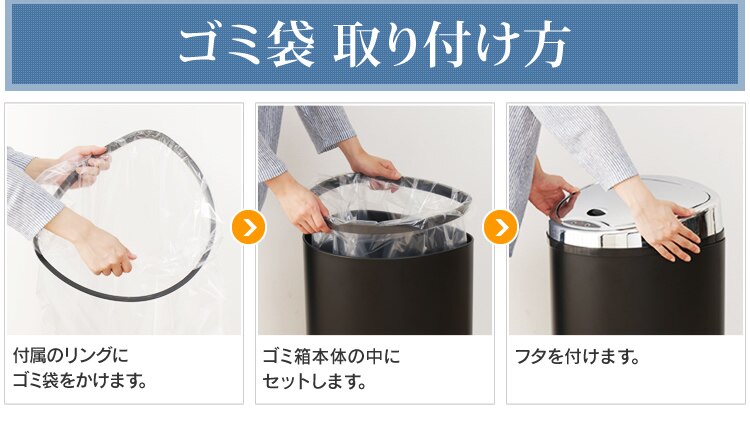 ゴミ袋 取り付け方

付属のリングに
ゴミ袋をかけます。

ゴミ箱本体の中に
セットします。

フタを付けます。