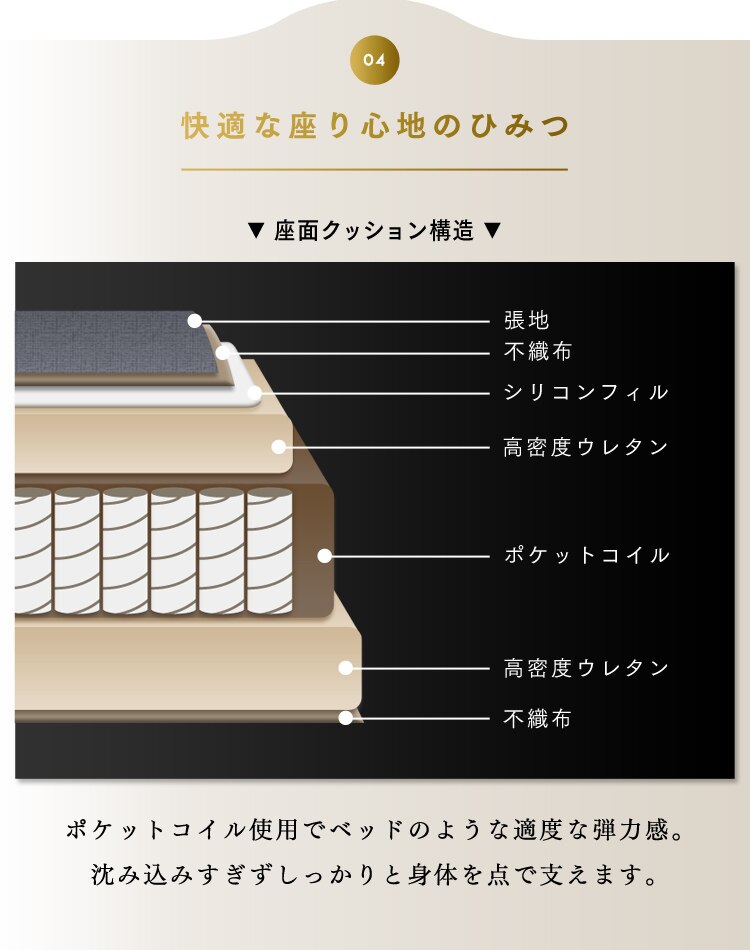 04

快適な座り心地のひみつ

▼ 座面クッション構造 ▼

張地
不織布
シリコンフィル
高密度ウレタン
ポケットコイル
高密度ウレタン
不織布

ポケットコイル使用でベッドのような適度な弾力感。
沈み込みすぎずしっかりと身体を点で支えます。