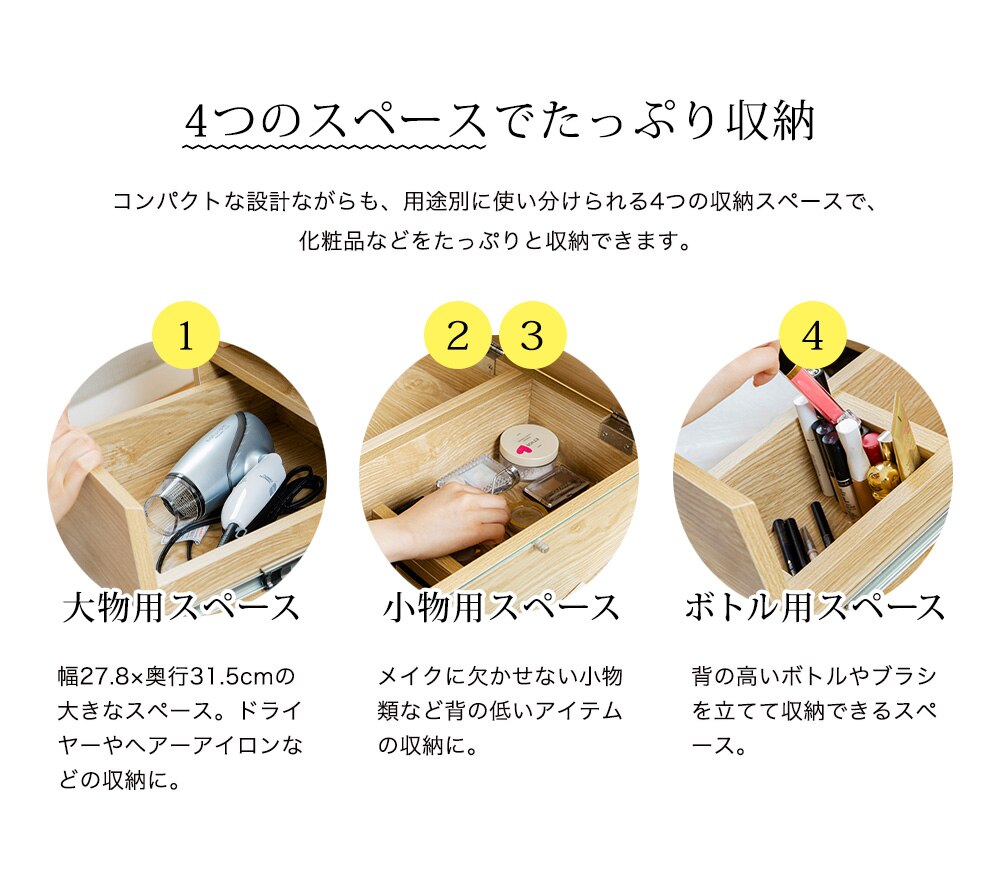 4つのスペースでたっぷり収納

コンパクトな設計ながらも、用途別に使い分けられる4つの収納スペースで、化粧品などをたっぷりと収納できます。

1

大物用スペース

幅27.8×奥行31.5cmの大きなスペース。ドライヤーやヘアーアイロンなどの収納に。

2 3

小物用スペース

メイクに欠かせない小物類など背の低いアイテムの収納に。

4

ボトル用スペース

背の高いボトルやブラシを立てて収納できるスペース。