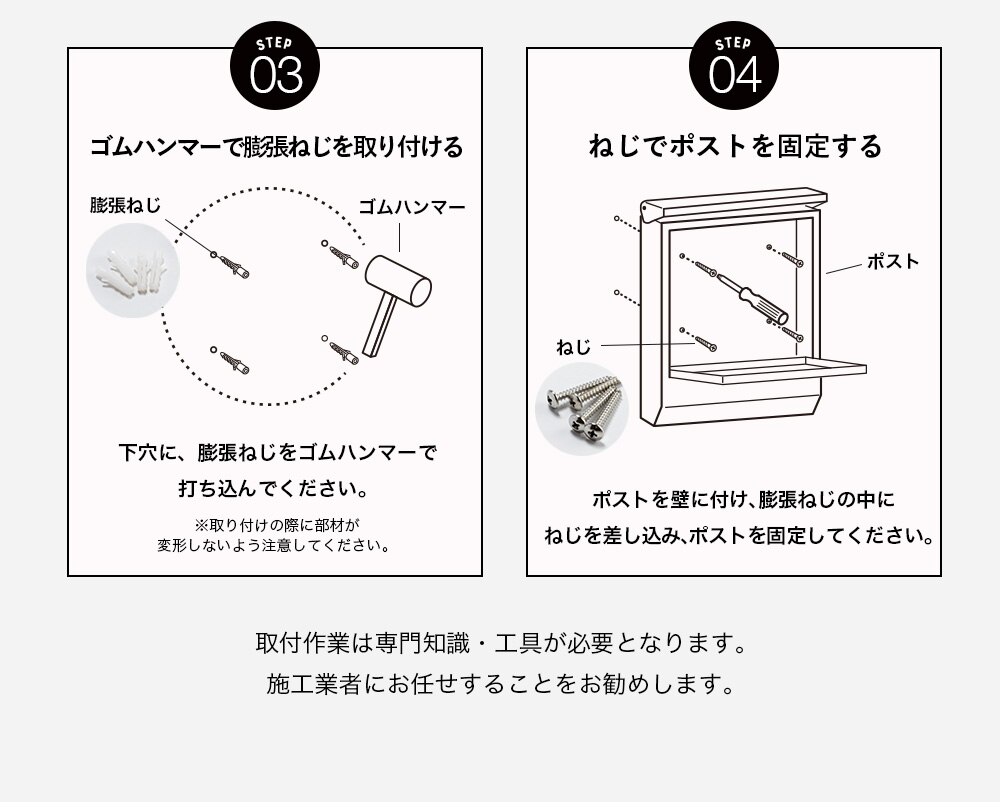 STEP
03

ゴムハンマーで膨張ねじを取り付ける

膨張ねじ

ゴムハンマー

下穴に、膨張ねじをゴムハンマーで打ち込んでください。

※取り付けの際に部材が変形しないよう注意してください。

STEP
04

ねじでポストを固定する

ポスト

ねじ

ポストを壁に付け、膨張ねじの中にねじを差し込み、ポストを固定してください。

取付作業は専門知識・工具が必要となります。
施工業者にお任せすることをお勧めします。