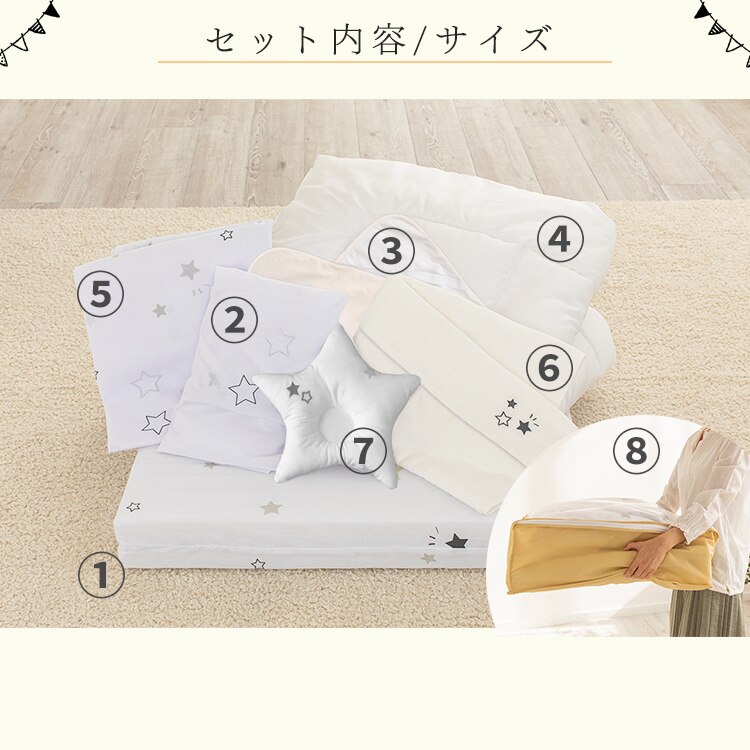 セット内容/サイズ

⑤
②
③
④
⑥
⑦
⑧
①