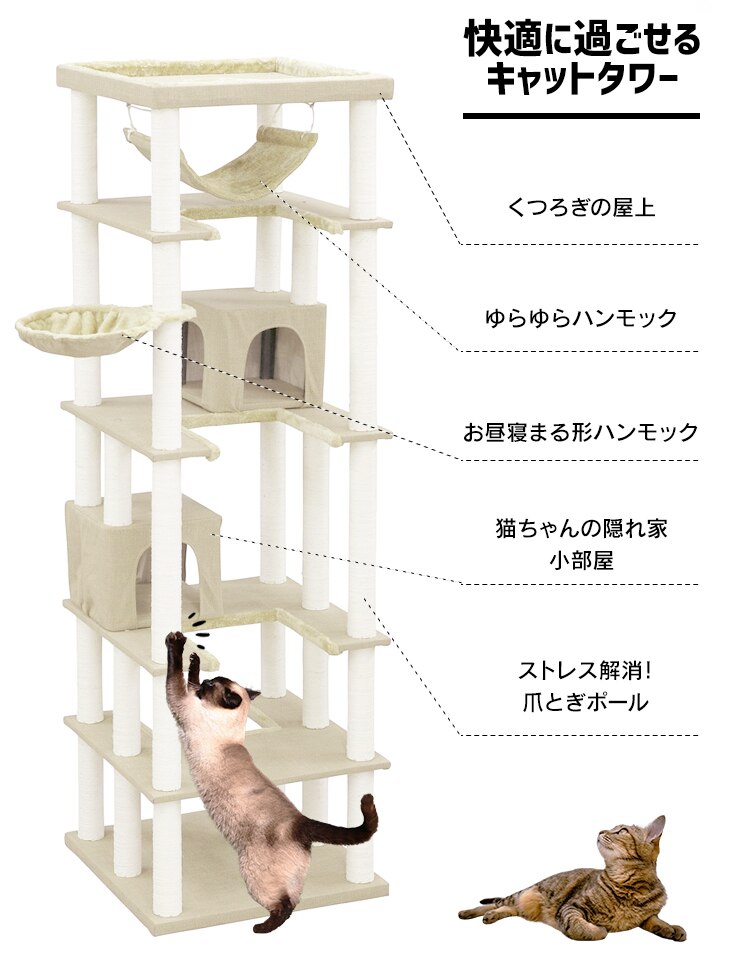 快適に過ごせる
キャットタワー

くつろぎの屋上

ゆらゆらハンモック

お昼寝まる形ハンモック

猫ちゃんの隠れ家
小部屋

ストレス解消!
爪とぎポール