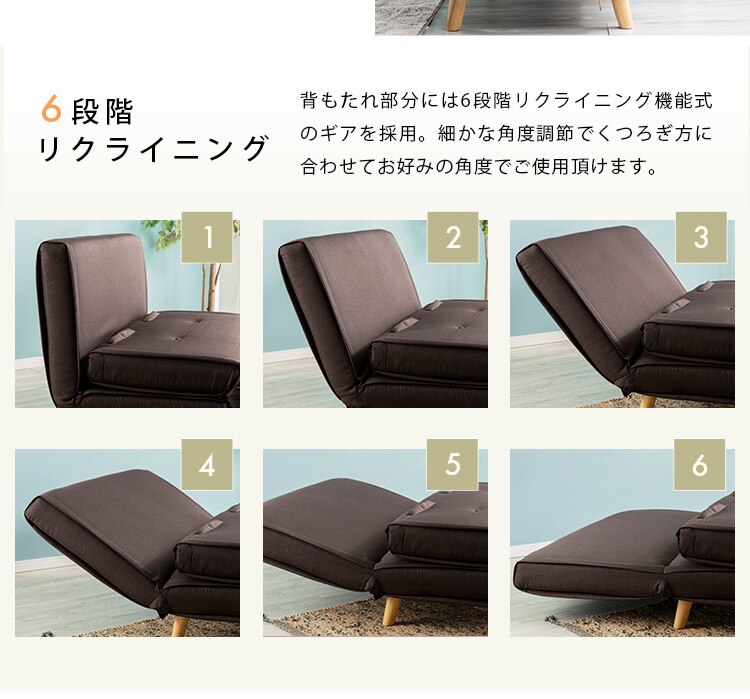 6段階
リクライニング

背もたれ部分には6段階リクライニング機能式のギアを採用。細かな角度調節でくつろぎ方に合わせてお好みの角度でご使用頂けます。

1

2

3

4

5

6