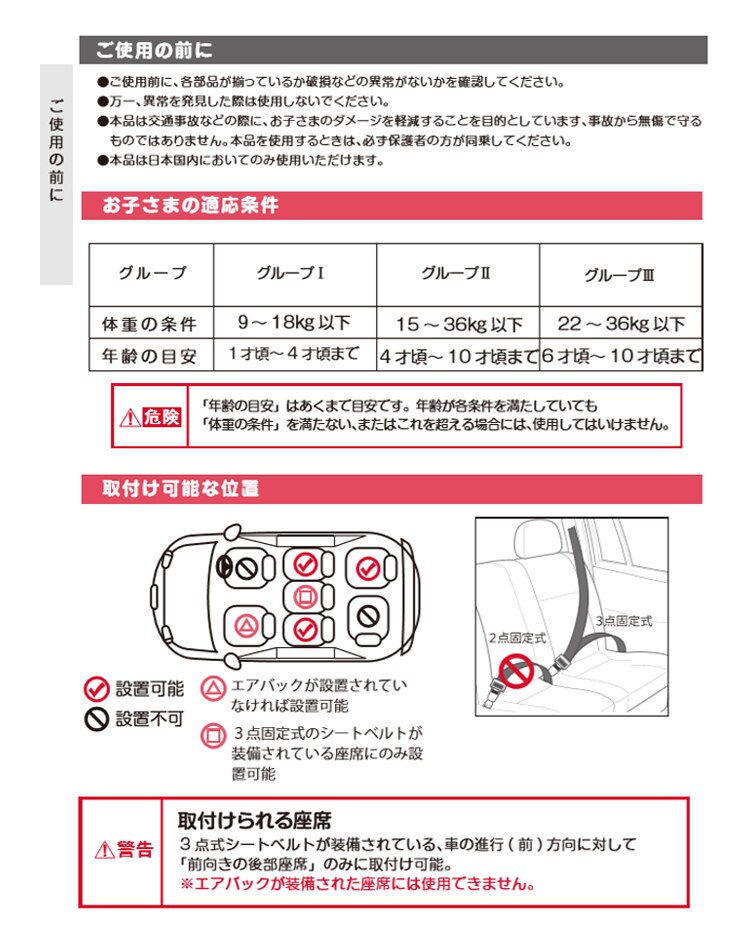 ご使用の前に

ご使用の前に

●ご使用前に、各部品が揃っているか破損などの異常がないかを確認してください。
●万一、異常を発見した際は使用しないでください。
●本品は交通事故などの際に、お子さまのダメージを軽減することを目的としています、事故から無傷で守るものではありません。本品を使用するときは、必ず保護者の方が同乗してください。
●本品は日本国内においてのみ使用いただけます。

お子さまの適応条件

| グループ | グループⅠ | グループⅡ | グループⅢ |
|---|---|---|---|
| 体重の条件 | 9～18kg 以下 | 15～36kg 以下 | 22～36kg 以下 |
| 年齢の目安 | 1才頃～4才頃まで | 4才頃～10才頃まで | 6才頃～10才頃まで |

危険 「年齢の目安」はあくまで目安です。年齢が各条件を満たしていても「体重の条件」を満たない、またはこれを超える場合には、使用してはいけません。

取付け可能な位置

2点固定式
3点固定式

設置可能
設置不可
エアバックが設置されていなければ設置可能
3点固定式のシートベルトが装備されている座席にのみ設置可能

警告 取付けられる座席
3点式シートベルトが装備されている、車の進行（前）方向に対して「前向きの後部座席」のみに取付け可能。
※エアバックが装備された座席には使用できません。