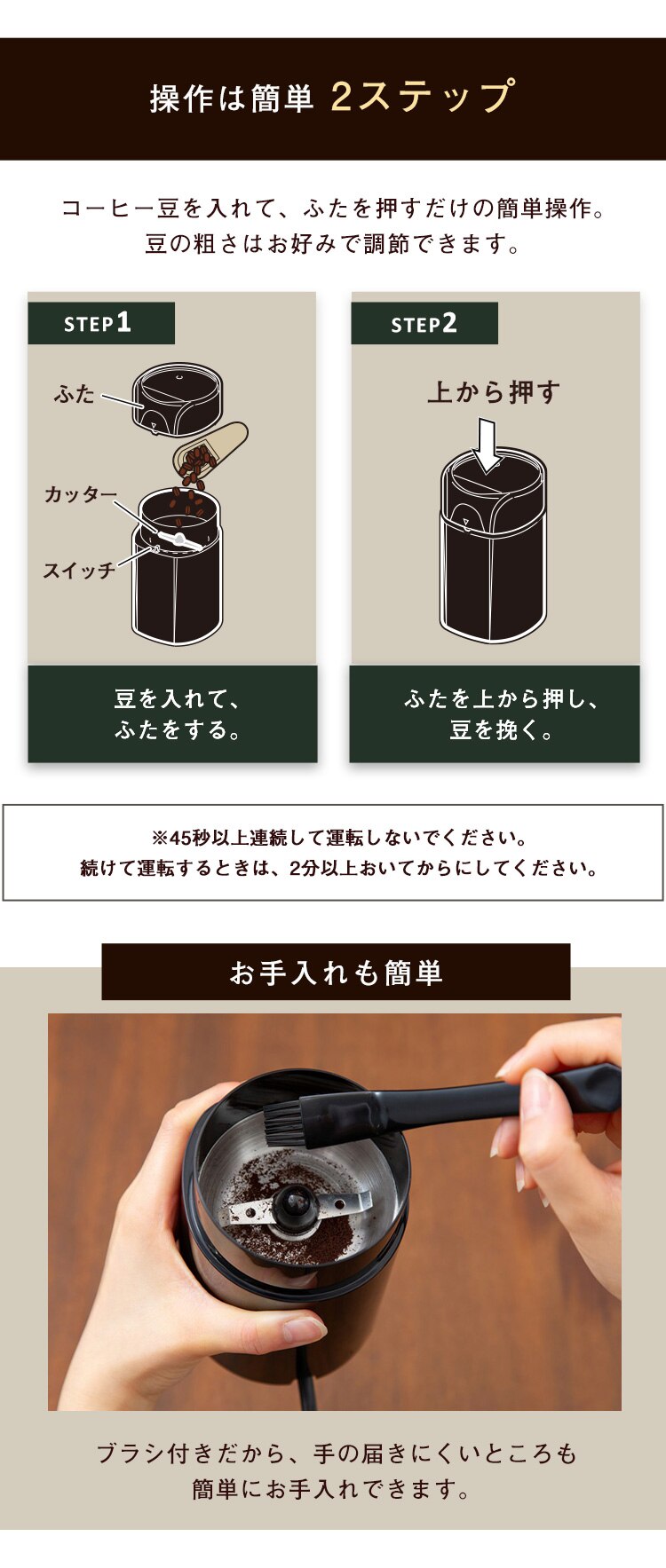 操作は簡単 2ステップ

コーヒー豆を入れて、ふたを押すだけの簡単操作。
豆の粗さはお好みで調節できます。

STEP1

ふた

カッター

スイッチ

豆を入れて、
ふたをする。

STEP2

上から押す

ふたを上から押し、
豆を挽く。

※45秒以上連続して運転しないでください。
続けて運転するときは、2分以上おいてからにしてください。

お手入れも簡単

ブラシ付きだから、手の届きにくいところも
簡単にお手入れできます。