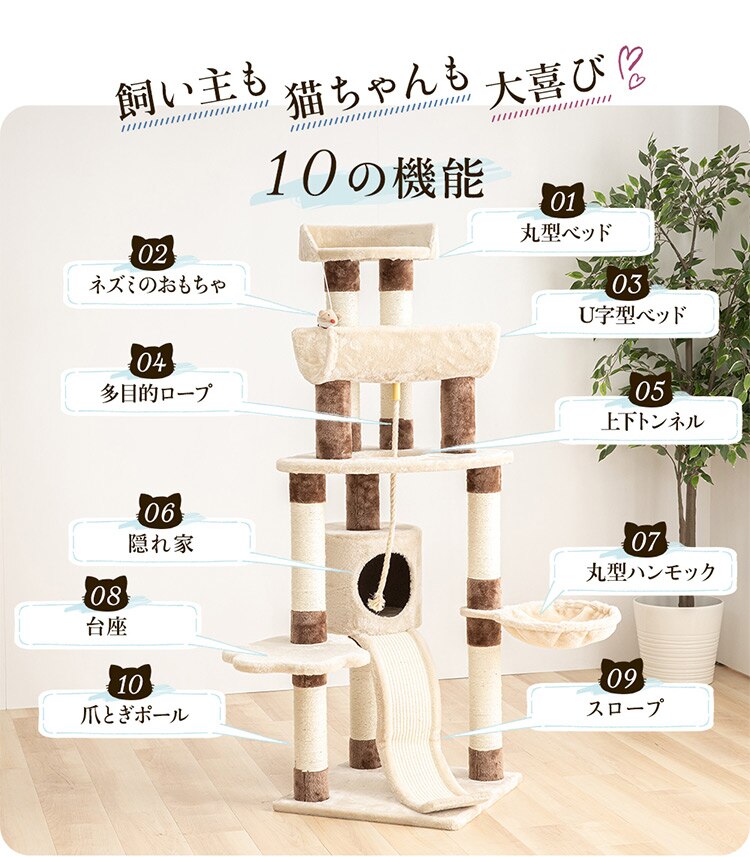 飼い主も 猫ちゃんも 大喜び

10の機能

01
丸型ベッド

02
ネズミのおもちゃ

03
U字型ベッド

04
多目的ロープ

05
上下トンネル

06
隠れ家

07
丸型ハンモック

08
台座

09
スロープ

10
爪とぎポール