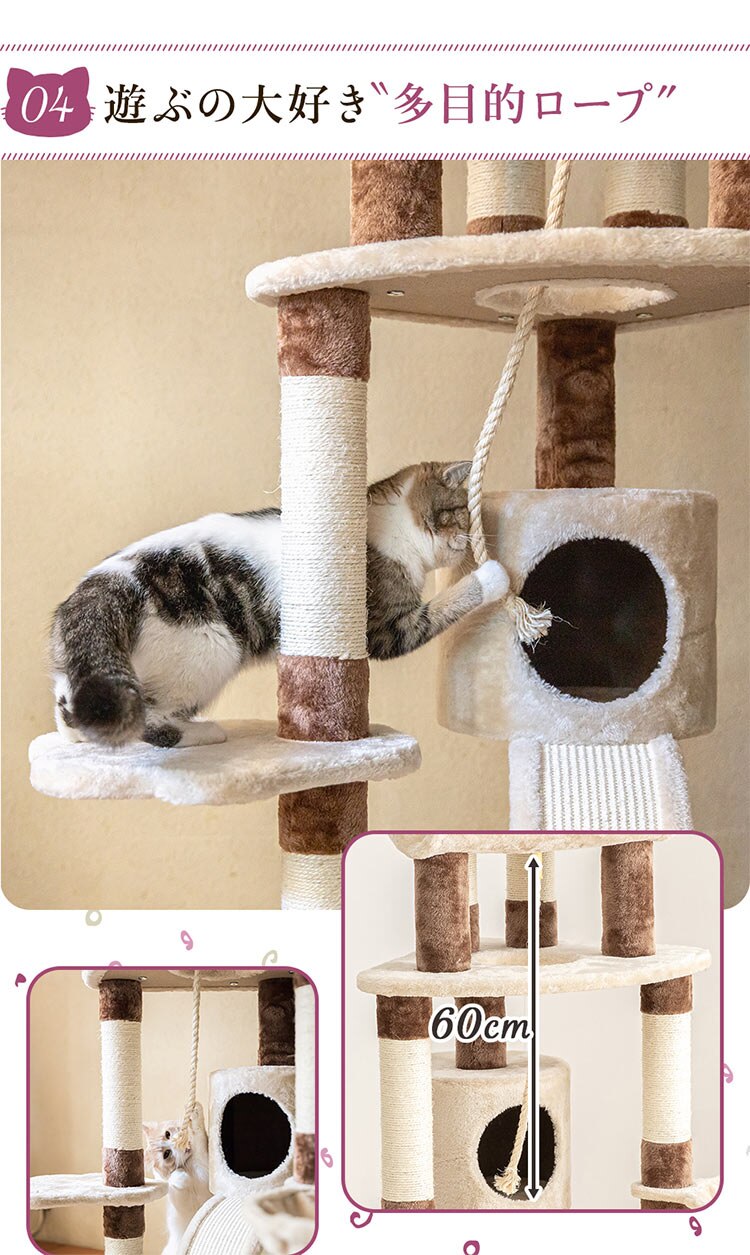 04 遊ぶの大好き〝多目的ロープ〞

60cm