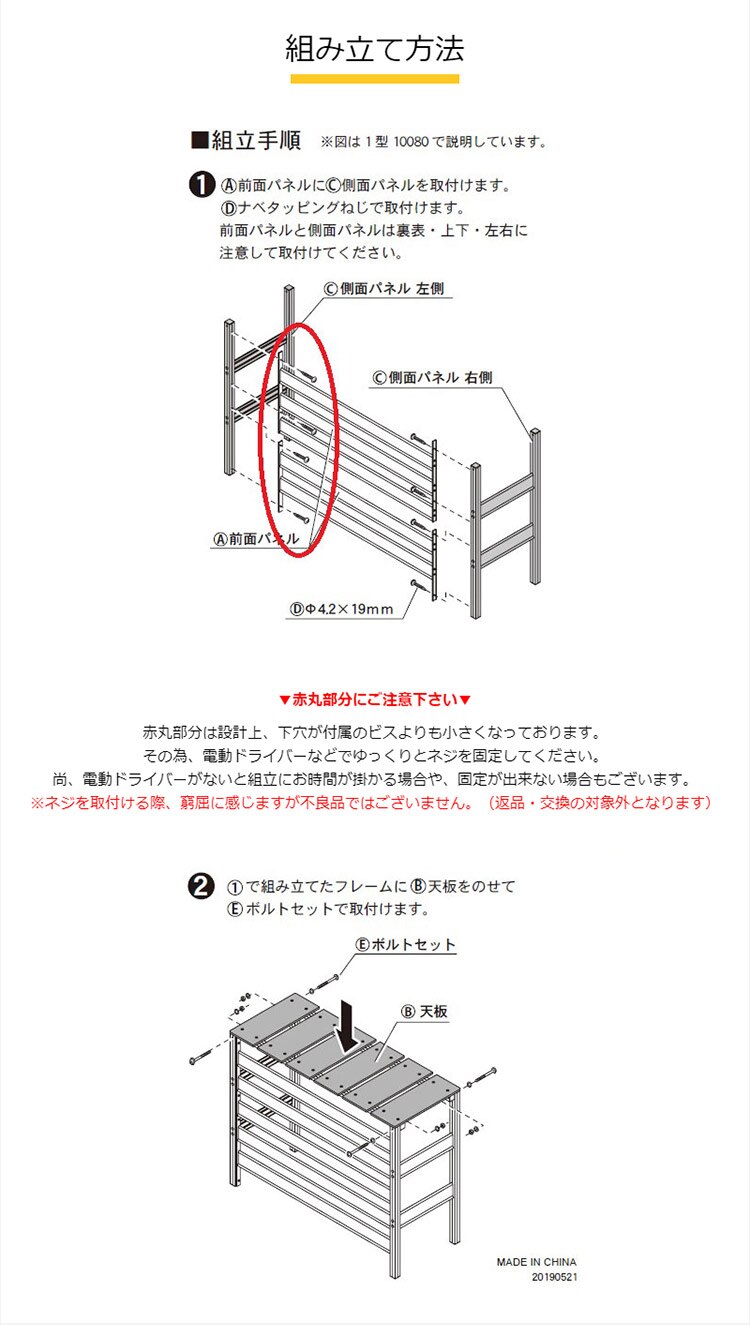 組み立て方法

■組立手順　※図は 1 型 10080 で説明しています。

❶ Ⓐ前面パネルにⒸ側面パネルを取付けます。
Ⓓナベタッピングねじで取付けます。
前面パネルと側面パネルは裏表・上下・左右に注意して取付けてください。

Ⓒ側面パネル 左側

Ⓒ側面パネル 右側

Ⓐ前面パネル

ⒹΦ4.2×19mm

▼赤丸部分にご注意下さい▼

赤丸部分は設計上、下穴が付属のビスよりも小さくなっております。
その為、電動ドライバーなどでゆっくりとネジを固定してください。
尚、電動ドライバーがないと組立にお時間が掛かる場合や、固定が出来ない場合もございます。
※ネジを取付ける際、窮屈に感じますが不良品ではございません。（返品・交換の対象外となります）

❷ ①で組み立てたフレームにⒷ天板をのせて
Ⓔボルトセットで取付けます。

Ⓔボルトセット

Ⓑ天板

MADE IN CHINA
20190521