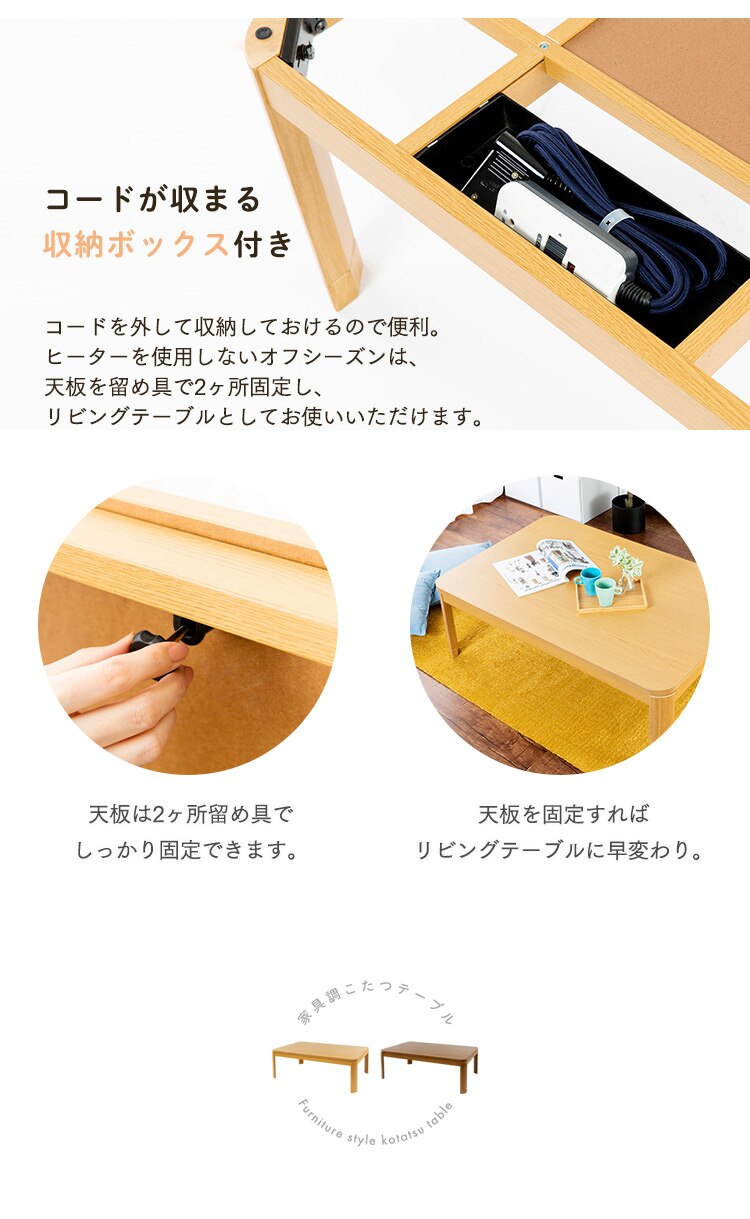 コードが収まる
収納ボックス付き

コードを外して収納しておけるので便利。
ヒーターを使用しないオフシーズンは、
天板を留め具で2ヶ所固定し、
リビングテーブルとしてお使いいただけます。

天板は2ヶ所留め具で
しっかり固定できます。

天板を固定すれば
リビングテーブルに早変わり。

家具調こたつテーブル

Furniture style kotatsu table