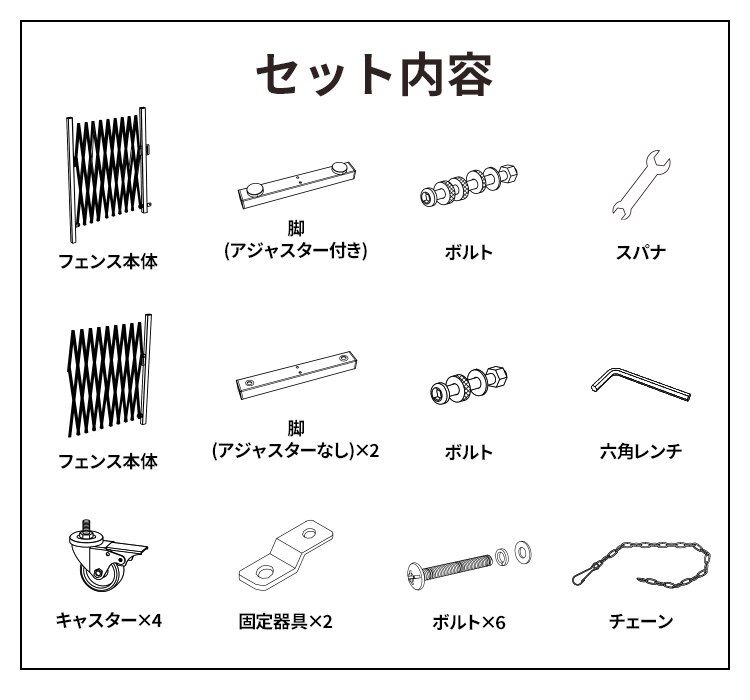 セット内容

フェンス本体

脚
(アジャスター付き)

ボルト

スパナ

フェンス本体

脚
(アジャスターなし)×2

ボルト

六角レンチ

キャスター×4

固定器具×2

ボルト×6

チェーン