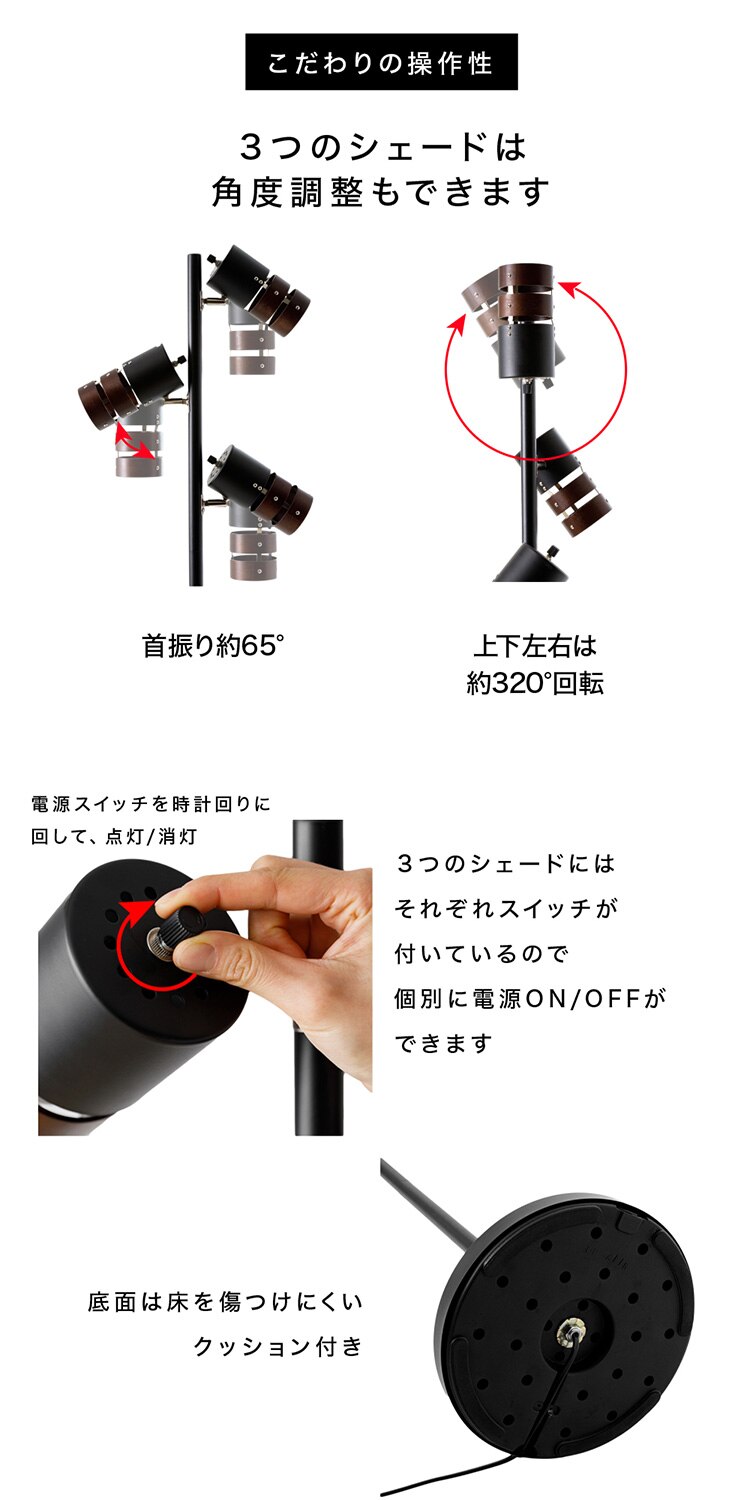 こだわりの操作性

3つのシェードは
角度調整もできます

首振り約65°

上下左右は
約320°回転

電源スイッチを時計回りに
回して、点灯/消灯

3つのシェードには
それぞれスイッチが
付いているので
個別に電源ON/OFFが
できます

底面は床を傷つけにくい
クッション付き