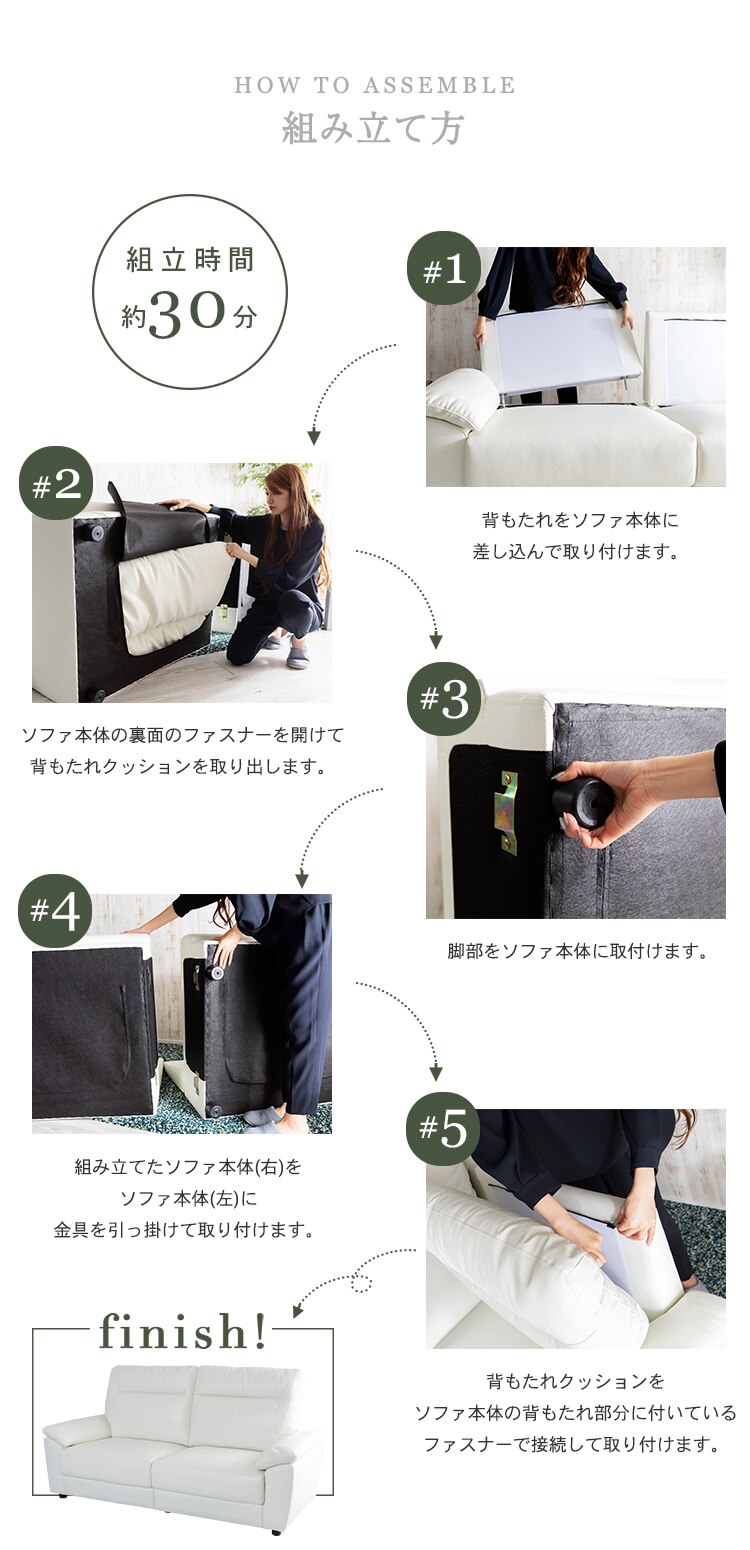 HOW TO ASSEMBLE
組み立て方

組立時間
約30分

#1
背もたれをソファ本体に差し込んで取り付けます。

#2
ソファ本体の裏面のファスナーを開けて背もたれクッションを取り出します。

#3
脚部をソファ本体に取付けます。

#4
組み立てたソファ本体(右)をソファ本体(左)に金具を引っ掛けて取り付けます。

#5
背もたれクッションをソファ本体の背もたれ部分に付いているファスナーで接続して取り付けます。

finish!