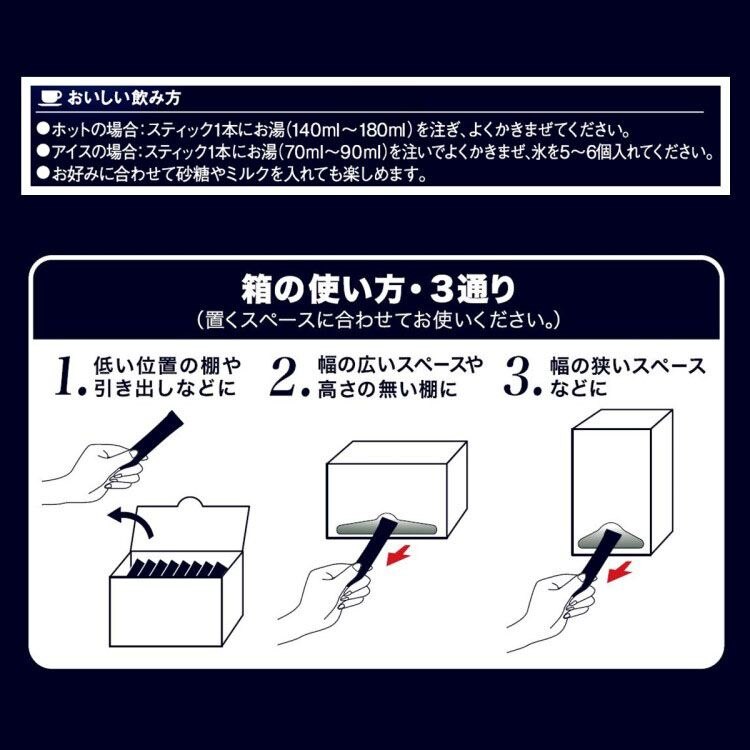 おいしい飲み方

●ホットの場合：スティック1本にお湯（140ml～180ml）を注ぎ、よくかきまぜてください。

●アイスの場合：スティック1本にお湯（70ml～90ml）を注いでよくかきまぜ、氷を5～6個入れてください。

●お好みに合わせて砂糖やミルクを入れても楽しめます。

箱の使い方・3通り

（置くスペースに合わせてお使いください。）

1. 低い位置の棚や引き出しなどに

2. 幅の広いスペースや高さの無い棚に

3. 幅の狭いスペースなどに