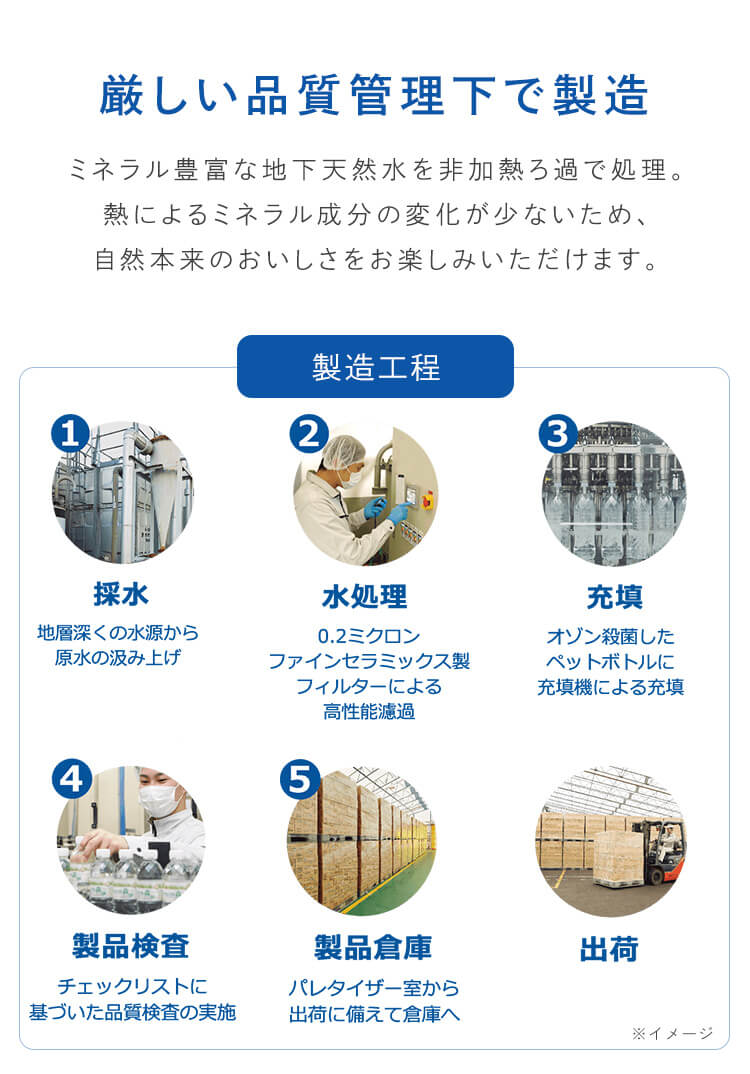 厳しい品質管理下で製造

ミネラル豊富な地下天然水を非加熱ろ過で処理。
熱によるミネラル成分の変化が少ないため、
自然本来のおいしさをお楽しみいただけます。

製造工程

1
採水
地層深くの水源から
原水の汲み上げ

2
水処理
0.2ミクロン
ファインセラミックス製
フィルターによる
高性能濾過

3
充填
オゾン殺菌した
ペットボトルに
充填機による充填

4
製品検査
チェックリストに
基づいた品質検査の実施

5
製品倉庫
パレタイザー室から
出荷に備えて倉庫へ

出荷

※イメージ