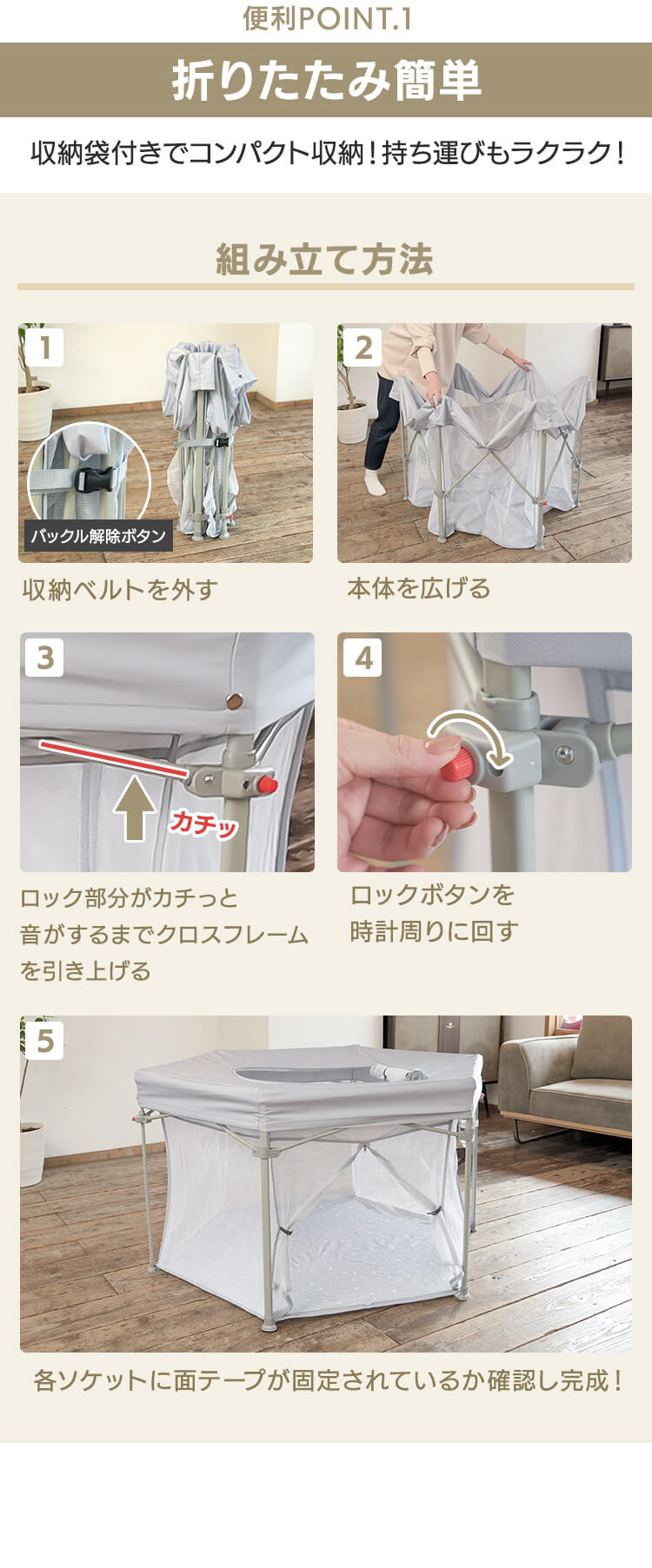 便利POINT.1

折りたたみ簡単

収納袋付きでコンパクト収納！持ち運びもラクラク！

組み立て方法

1

バックル解除ボタン

収納ベルトを外す

2

本体を広げる

3

カチッ

ロック部分がカチっと音がするまでクロスフレームを引き上げる

4

ロックボタンを時計周りに回す

5

各ソケットに面テープが固定されているか確認し完成！