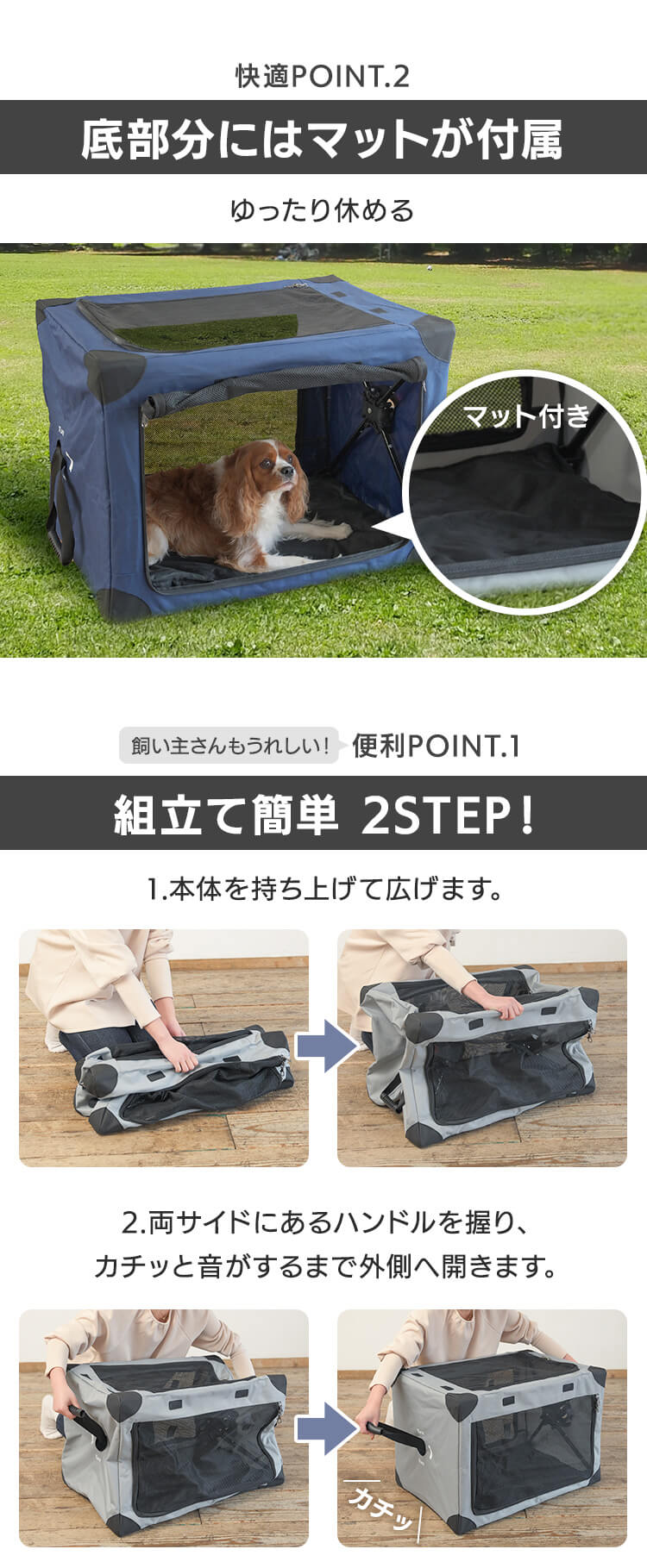 快適POINT.2

底部分にはマットが付属

ゆったり休める

マット付き

飼い主さんもうれしい！ 便利POINT.1

組立て簡単 2STEP！

1.本体を持ち上げて広げます。

2.両サイドにあるハンドルを握り、カチッと音がするまで外側へ開きます。

カチッ