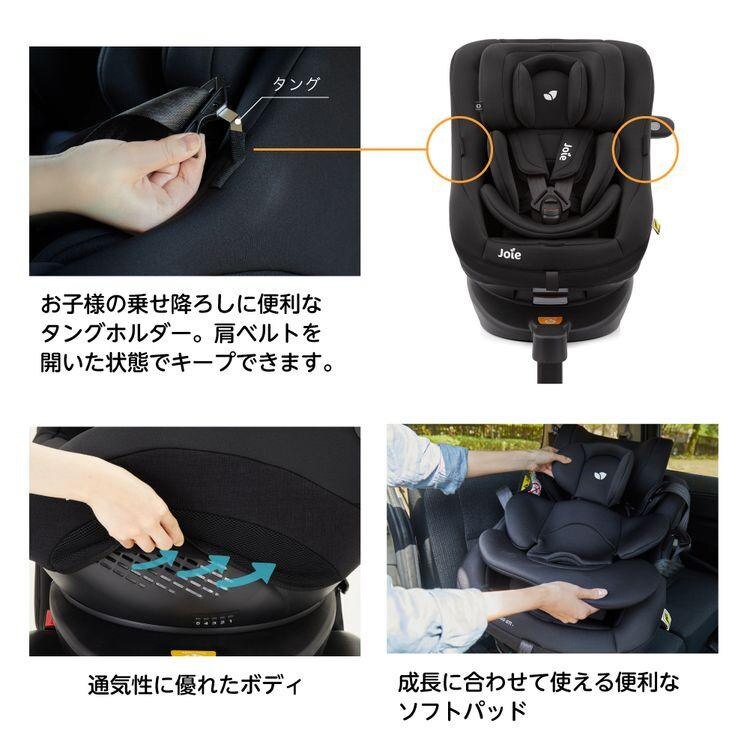 タング

Joie

Joie

お子様の乗せ降ろしに便利なタングホルダー。肩ベルトを開いた状態でキープできます。

通気性に優れたボディ

成長に合わせて使える便利なソフトパッド