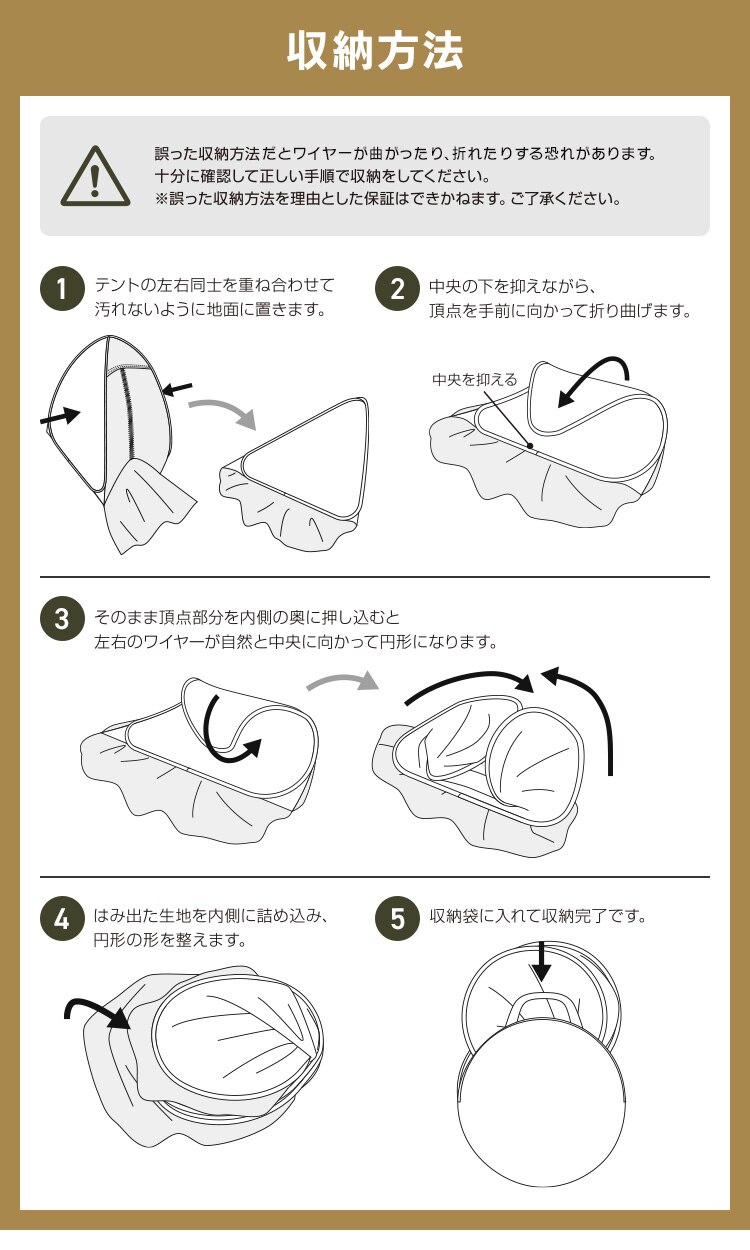 収納方法

誤った収納方法だとワイヤーが曲がったり、折れたりする恐れがあります。
十分に確認して正しい手順で収納をしてください。
※誤った収納方法を理由とした保証はできかねます。ご了承ください。

1 テントの左右同士を重ね合わせて汚れないように地面に置きます。

2 中央の下を抑えながら、頂点を手前に向かって折り曲げます。

中央を抑える

3 そのまま頂点部分を内側の奥に押し込むと左右のワイヤーが自然と中央に向かって円形になります。

4 はみ出た生地を内側に詰め込み、円形の形を整えます。

5 収納袋に入れて収納完了です。