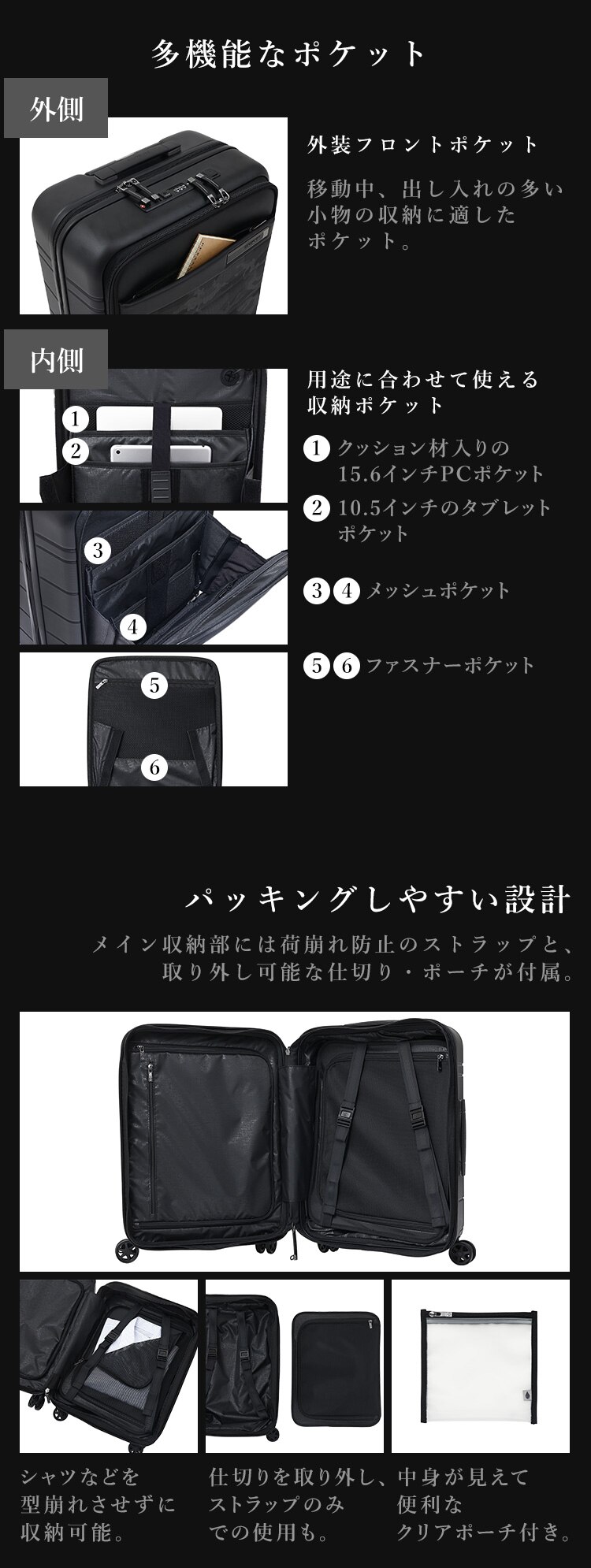 多機能なポケット

外側

外装フロントポケット

移動中、出し入れの多い小物の収納に適したポケット。

内側

1
2
3
4
5
6

用途に合わせて使える収納ポケット

1 クッション材入りの15.6インチPCポケット

2 10.5インチのタブレットポケット

3 4 メッシュポケット

5 6 ファスナーポケット

パッキングしやすい設計

メイン収納部には荷崩れ防止のストラップと、取り外し可能な仕切り・ポーチが付属。

シャツなどを型崩れさせずに収納可能。

仕切りを取り外し、ストラップのみでの使用も。

中身が見えて便利なクリアポーチ付き。