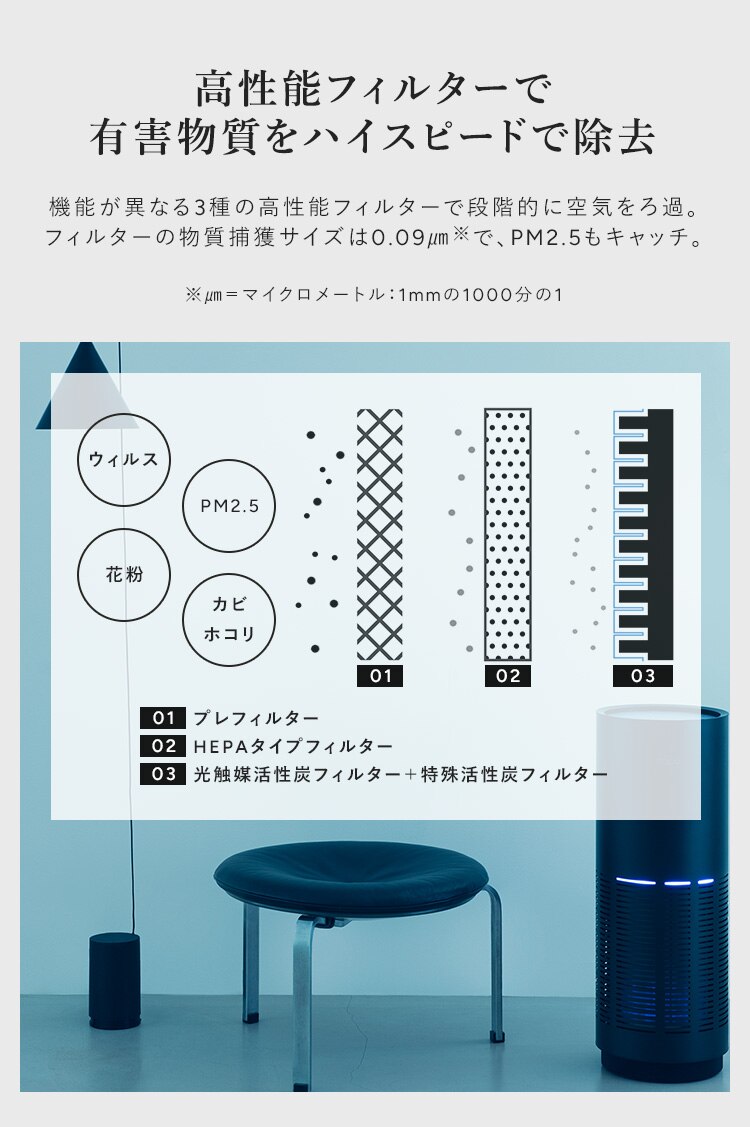 高性能フィルターで
有害物質をハイスピードで除去

機能が異なる3種の高性能フィルターで段階的に空気をろ過。
フィルターの物質捕獲サイズは0.09㎛※で、PM2.5もキャッチ。

※㎛＝マイクロメートル：1mmの1000分の1

ウィルス

PM2.5

花粉

カビ
ホコリ

01

02

03

01 プレフィルター
02 HEPAタイプフィルター
03 光触媒活性炭フィルター＋特殊活性炭フィルター