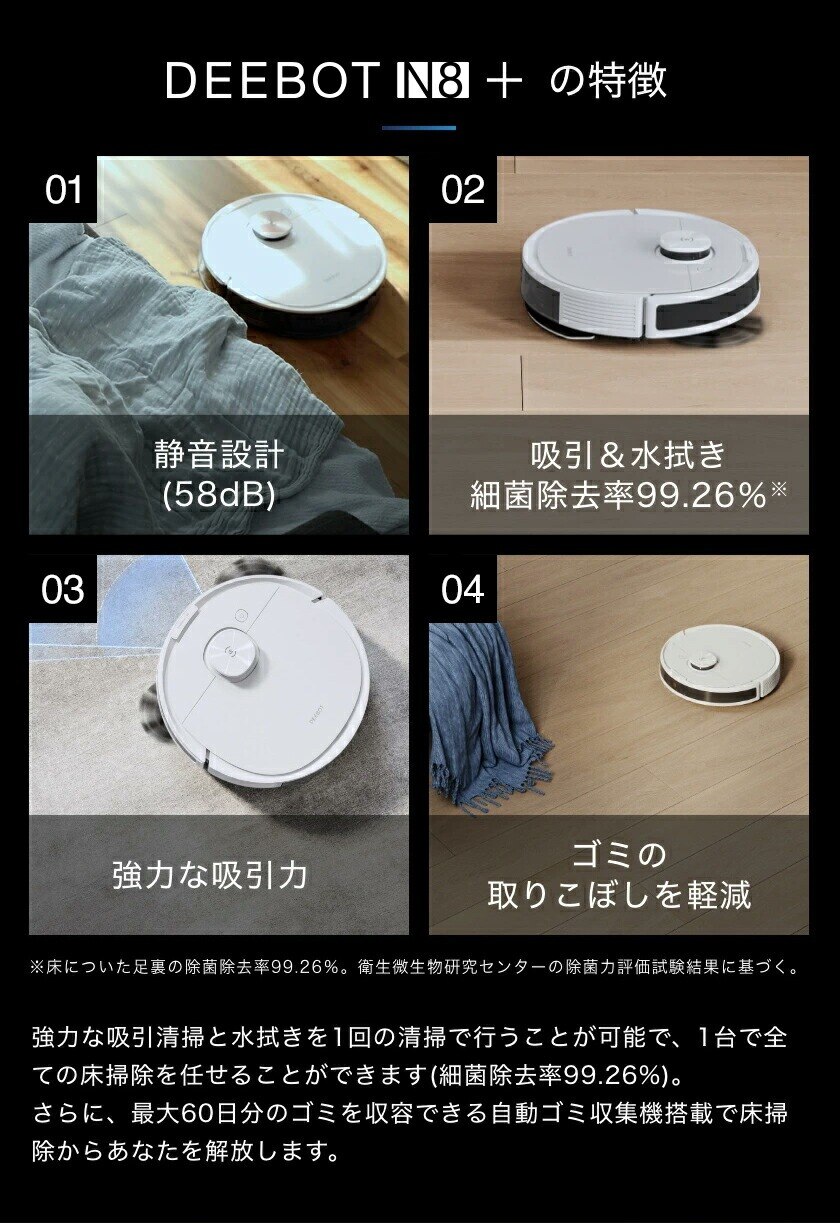 DEEBOT N8 + の特徴

01

静音設計
(58dB)

02

吸引＆水拭き
細菌除去率99.26%※

03

強力な吸引力

04

ゴミの
取りこぼしを軽減

※床についた足裏の除菌除去率99.26%。衛生微生物研究センターの除菌力評価試験結果に基づく。

強力な吸引清掃と水拭きを1回の清掃で行うことが可能で、1台で全ての床掃除を任せることができます(細菌除去率99.26%)。
さらに、最大60日分のゴミを収容できる自動ゴミ収集機搭載で床掃除からあなたを解放します。