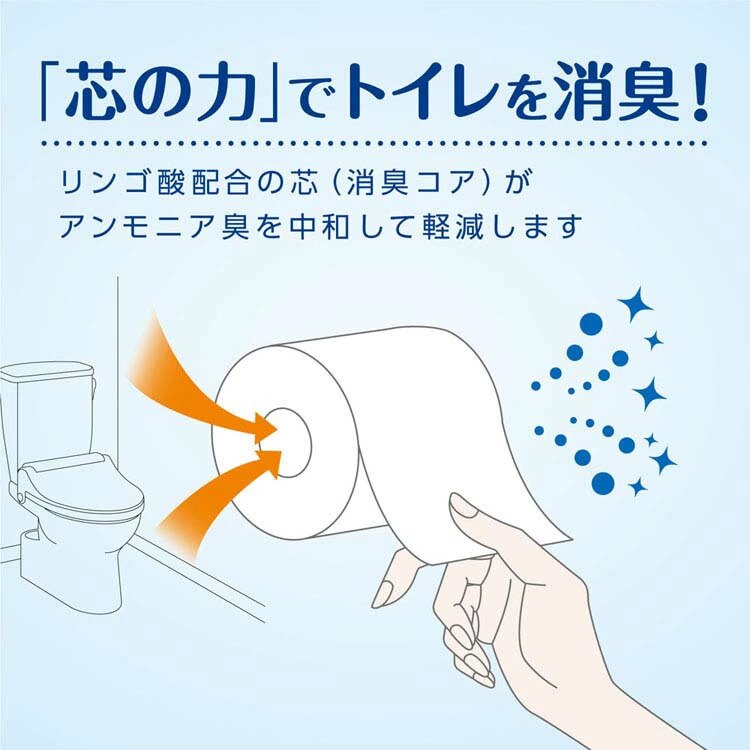 「芯の力」でトイレを消臭！

リンゴ酸配合の芯（消臭コア）が
アンモニア臭を中和して軽減します